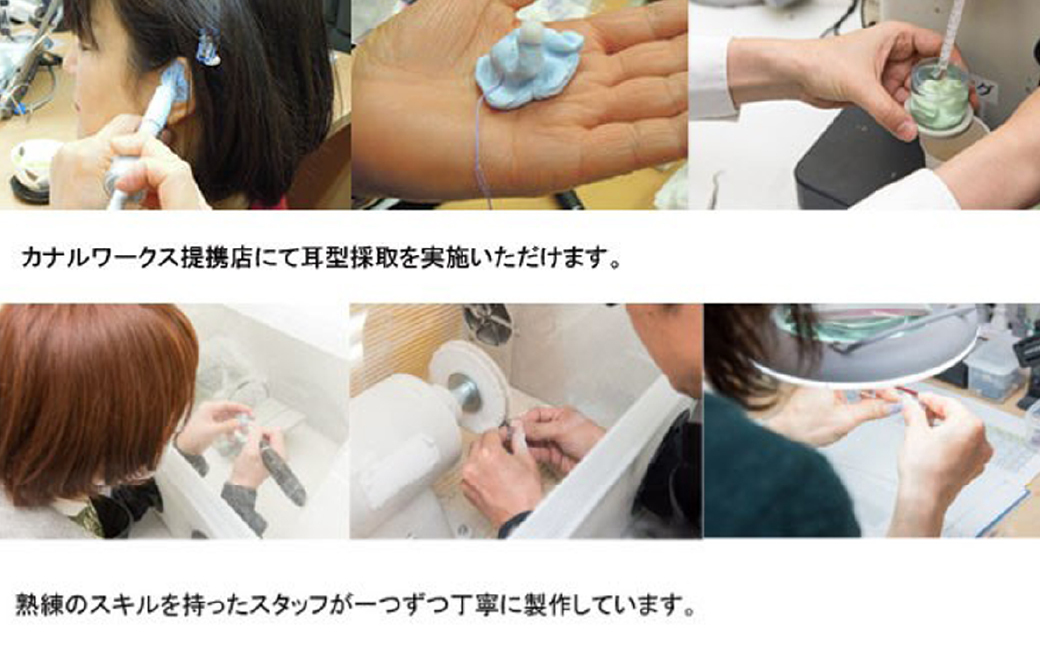 カナルワークス提携店にて耳型採取を実施いただけます。

熟練のスキルを持ったスタッフが一つずつ丁寧に製作しています。