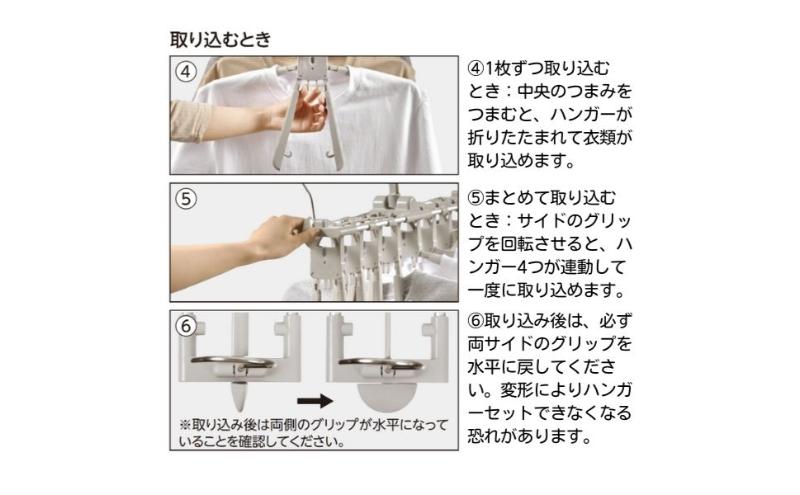 取り込むとき

④

④1枚ずつ取り込むとき：中央のつまみをつまむと、ハンガーが折りたたまれて衣類が取り込めます。

⑤

⑤まとめて取り込むとき：サイドのグリップを回転させると、ハンガー4つが連動して一度に取り込めます。

⑥

※取り込み後は両側のグリップが水平になっていることを確認してください。

⑥取り込み後は、必ず両サイドのグリップを水平に戻してください。変形によりハンガーセットできなくなる恐れがあります。