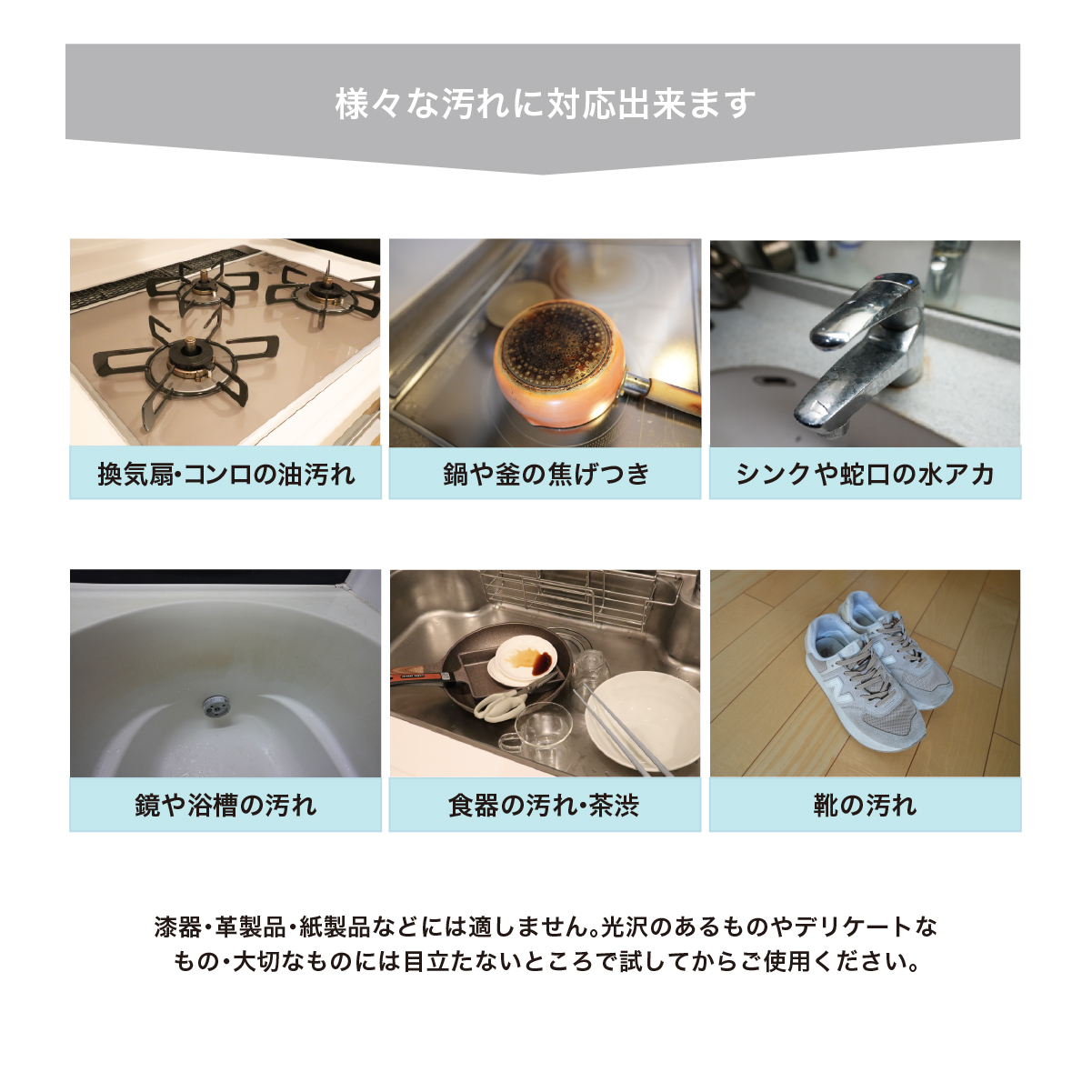 様々な汚れに対応出来ます

換気扇･コンロの油汚れ

鍋や釜の焦げつき

シンクや蛇口の水アカ

鏡や浴槽の汚れ

食器の汚れ･茶渋

靴の汚れ

漆器･革製品･紙製品などには適しません。光沢のあるものやデリケートなもの･大切なものには目立たないところで試してからご使用ください。