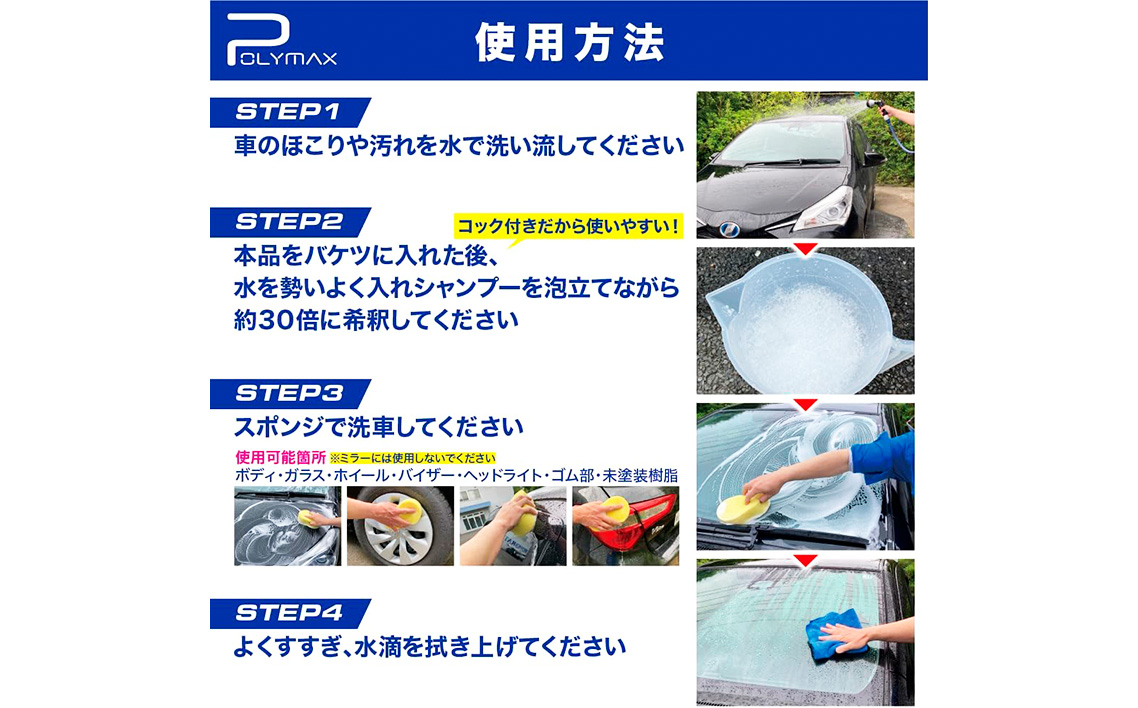 POLYMAX

使用方法

STEP1

車のほこりや汚れを水で洗い流してください

STEP2

コック付きだから使いやすい！

本品をバケツに入れた後、水を勢いよく入れシャンプーを泡立てながら約30倍に希釈してください

STEP3

スポンジで洗車してください

使用可能箇所 ※ミラーには使用しないでください
ボディ・ガラス・ホイール・バイザー・ヘッドライト・ゴム部・未塗装樹脂

STEP4

よくすすぎ、水滴を拭き上げてください