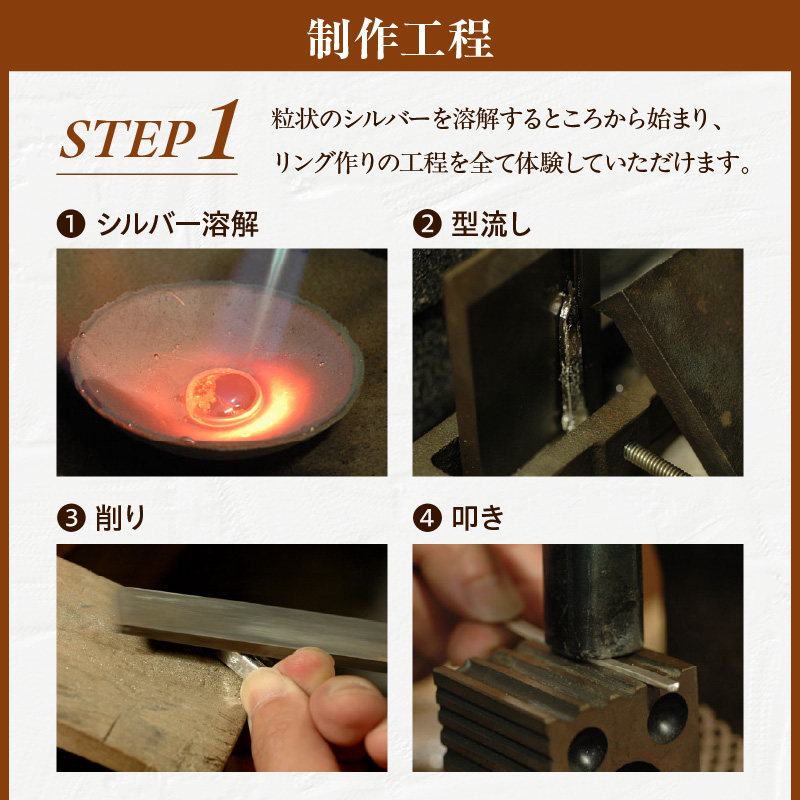 制作工程

STEP 1

粒状のシルバーを溶解するところから始まり、リング作りの工程を全て体験していただけます。

❶ シルバー溶解

❷ 型流し

❸ 削り

❹ 叩き