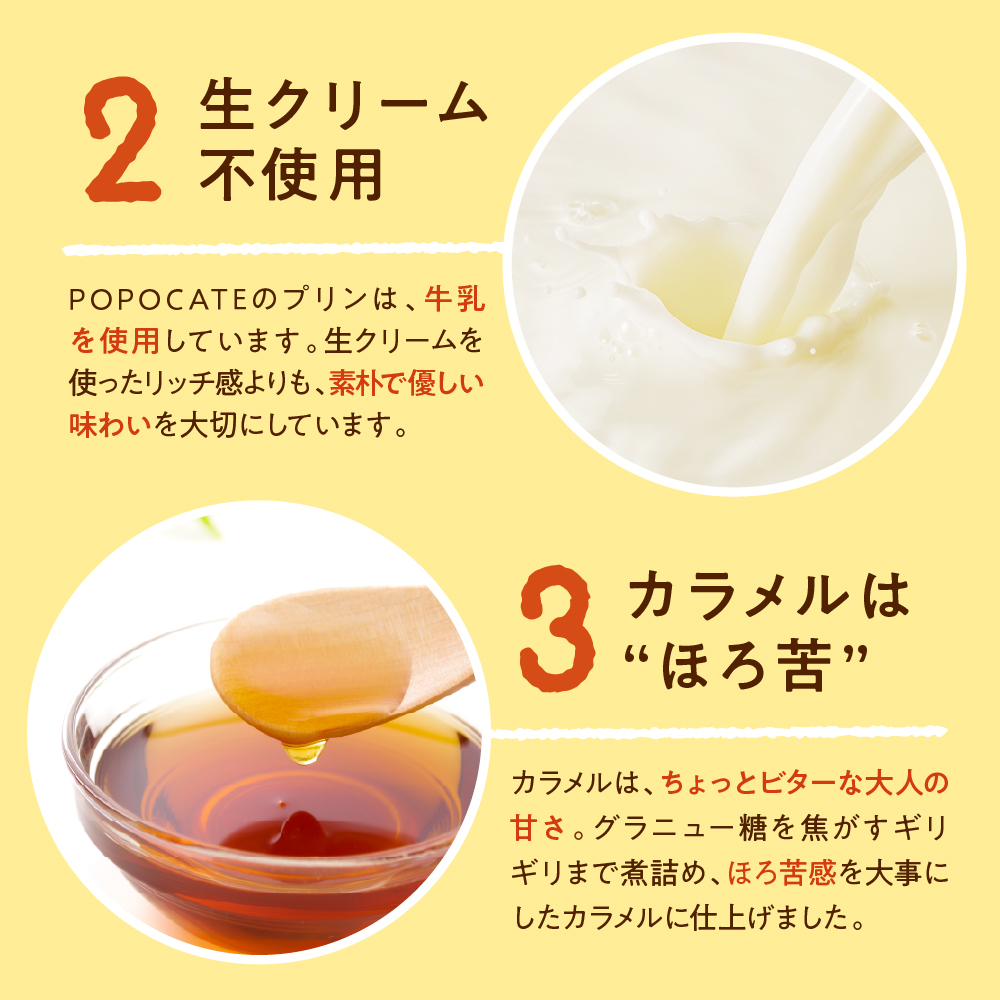 2 生クリーム不使用

POPOCATEのプリンは、牛乳を使用しています。生クリームを使ったリッチ感よりも、素朴で優しい味わいを大切にしています。

3 カラメルは“ほろ苦”

カラメルは、ちょっとビターな大人の甘さ。グラニュー糖を焦がすギリギリまで煮詰め、ほろ苦感を大事にしたカラメルに仕上げました。