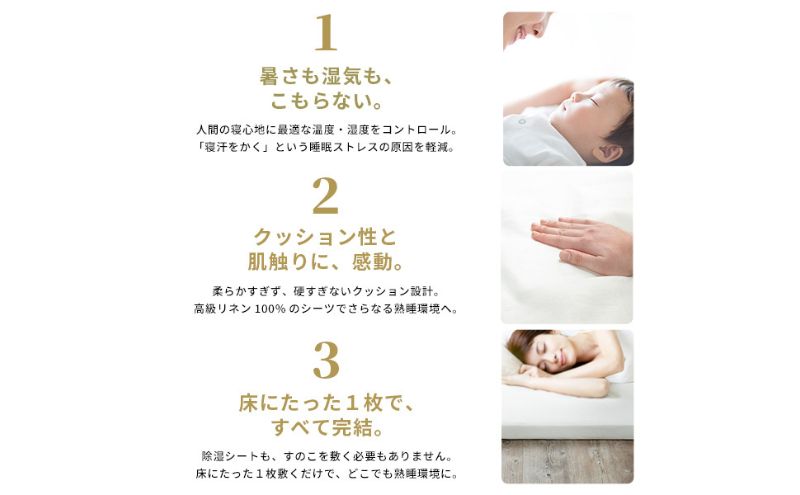 1

暑さも湿気も、
こもらない。

人間の寝心地に最適な温度・湿度をコントロール。
「寝汗をかく」という睡眠ストレスの原因を軽減。

2

クッション性と
肌触りに、感動。

柔らかすぎず、硬すぎないクッション設計。
高級リネン 100% のシーツでさらなる熟睡環境へ。

3

床にたった１枚で、
すべて完結。

除湿シートも、すのこを敷く必要もありません。
床にたった１枚敷くだけで、どこでも熟睡環境に。