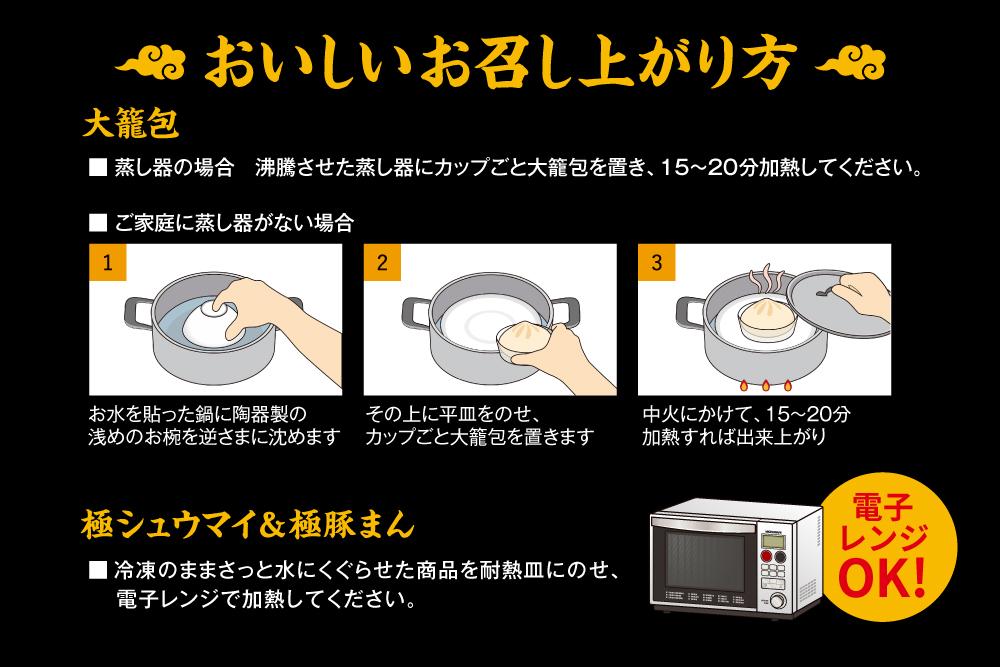 おいしいお召し上がり方

大籠包

■ 蒸し器の場合　沸騰させた蒸し器にカップごと大籠包を置き、15～20分加熱してください。

■ ご家庭に蒸し器がない場合

1
お水を貼った鍋に陶器製の浅めのお椀を逆さまに沈めます

2
その上に平皿をのせ、カップごと大籠包を置きます

3
中火にかけて、15～20分加熱すれば出来上がり

極シュウマイ＆極豚まん

■ 冷凍のままさっと水にくぐらせた商品を耐熱皿にのせ、電子レンジで加熱してください。

電子レンジOK!