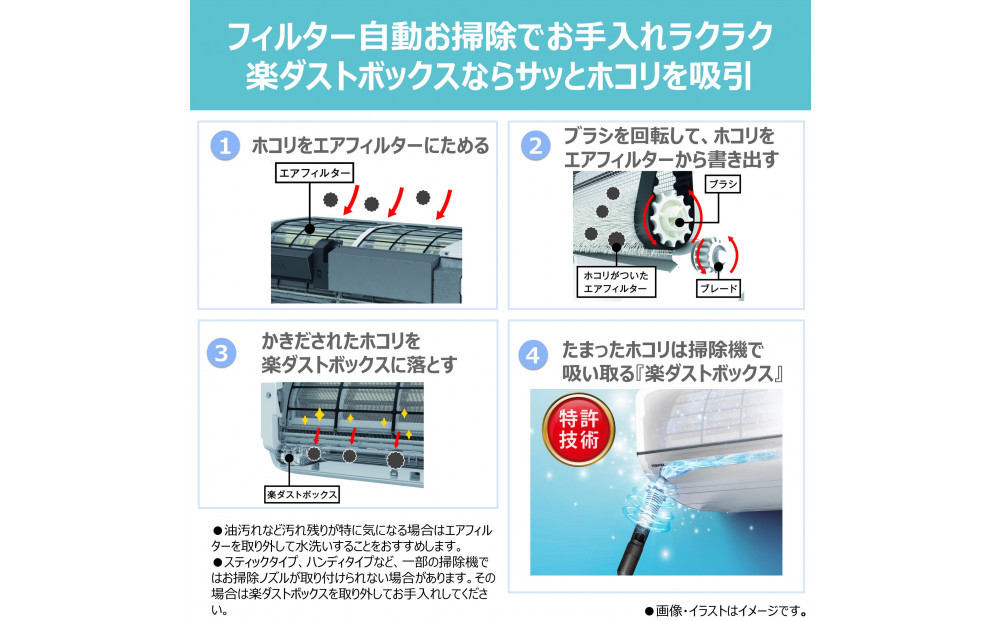 フィルター自動お掃除でお手入れラクラク
楽ダストボックスならサッとホコリを吸引

1 ホコリをエアフィルターにためる

エアフィルター

2 ブラシを回転して、ホコリをエアフィルターから書き出す

ブラシ

ホコリがついたエアフィルター

ブレード

3 かきだされたホコリを楽ダストボックスに落とす

楽ダストボックス

4 たまったホコリは掃除機で吸い取る『楽ダストボックス』

特許技術

●油汚れなど汚れ残りが特に気になる場合はエアフィルターを取り外して水洗いすることをおすすめします。
●スティックタイプ、ハンディタイプなど、一部の掃除機ではお掃除ノズルが取り付けられない場合があります。その場合は楽ダストボックスを取り外してお手入れしてください。

●画像・イラストはイメージです。