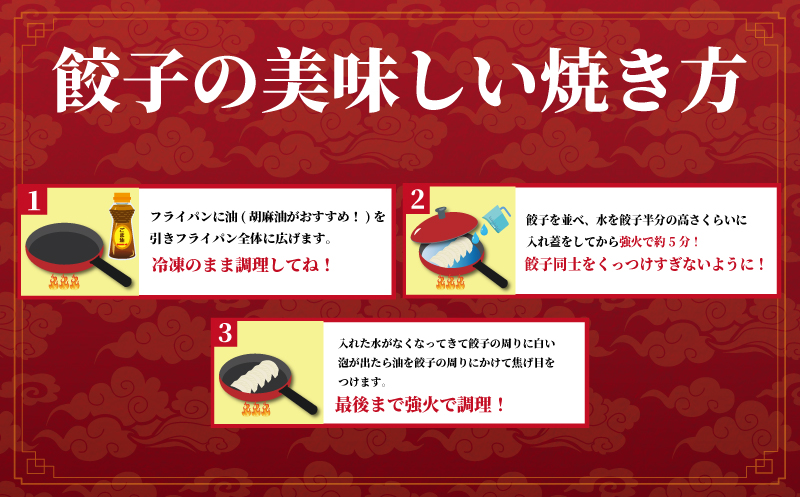 餃子の美味しい焼き方

1

ごま油

フライパンに油（胡麻油がおすすめ！）を引きフライパン全体に広げます。

冷凍のまま調理してね！

2

餃子を並べ、水を餃子半分の高さくらいに入れ蓋をしてから強火で約５分！

餃子同士をくっつけすぎないように！

3

入れた水がなくなってきて餃子の周りに白い泡が出たら油を餃子の周りにかけて焦げ目をつけます。

最後まで強火で調理！