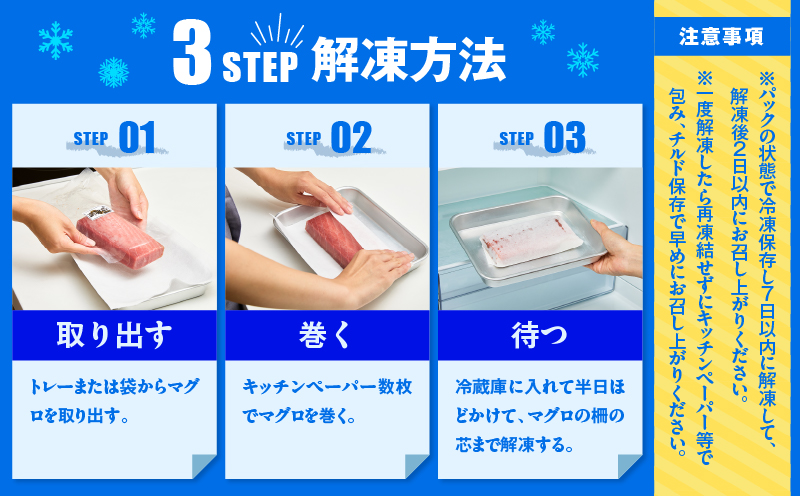 3 STEP 解凍方法

STEP 01
取り出す
トレーまたは袋からマグロを取り出す。

STEP 02
巻く
キッチンペーパー数枚でマグロを巻く。

STEP 03
待つ
冷蔵庫に入れて半日ほどかけて、マグロの柵の芯まで解凍する。

注意事項
※パックの状態で冷凍保存し7日以内に解凍して、解凍後2日以内にお召し上がりください。
※一度解凍したら再凍結せずにキッチンペーパー等で包み、チルド保存で早めにお召し上がりください。