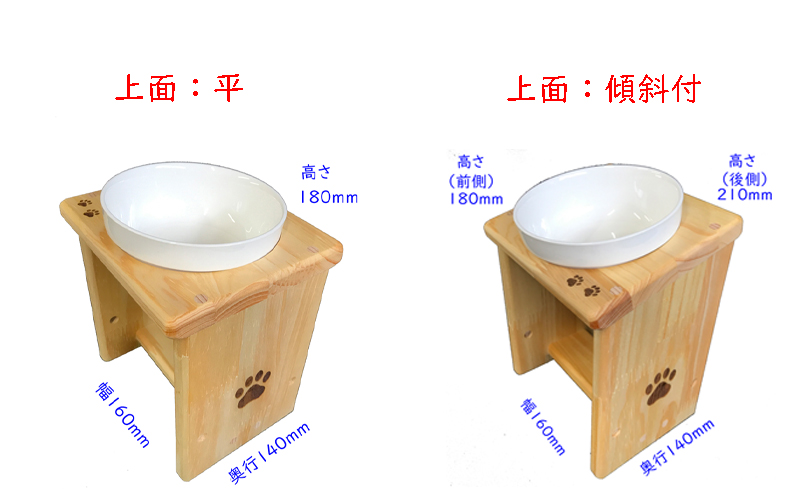 上面：平

高さ
180mm

幅160mm

奥行140mm

上面：傾斜付

高さ
（前側）
180mm

高さ
（後側）
210mm

幅160mm

奥行140mm