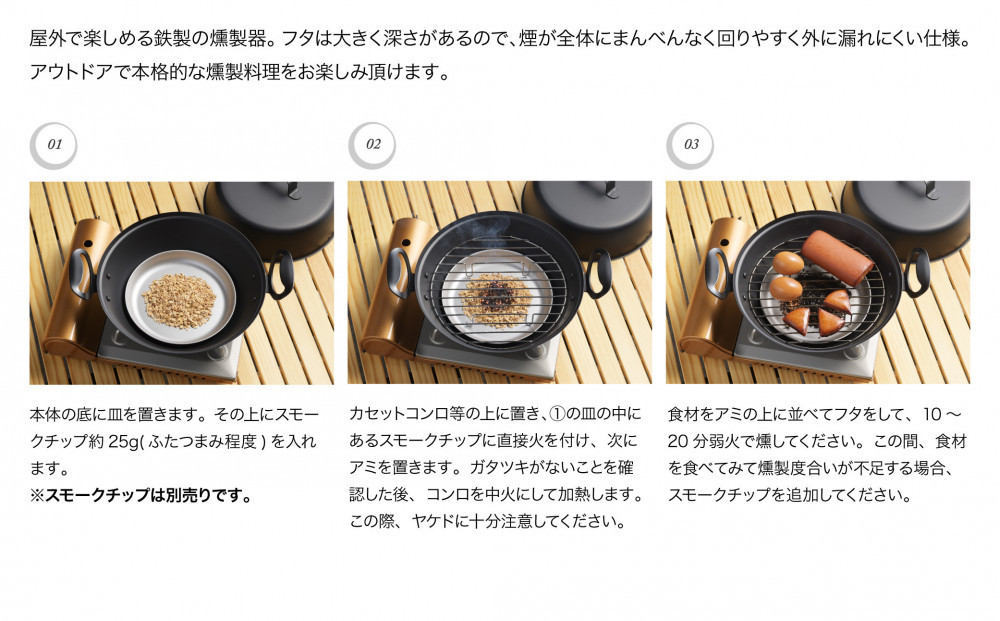 屋外で楽しめる鉄製の燻製器。フタは大きく深さがあるので、煙が全体にまんべんなく回りやすく外に漏れにくい仕様。アウトドアで本格的な燻製料理をお楽しみ頂けます。

01

本体の底に皿を置きます。その上にスモークチップ約 25g( ふたつまみ程度 ) を入れます。
※スモークチップは別売りです。

02

カセットコンロ等の上に置き、①の皿の中にあるスモークチップに直接火を付け、次にアミを置きます。ガタツキがないことを確認した後、コンロを中火にして加熱します。この際、ヤケドに十分注意してください。

03

食材をアミの上に並べてフタをして、10 ～ 20 分弱火で燻してください。この間、食材を食べてみて燻製度合いが不足する場合、スモークチップを追加してください。