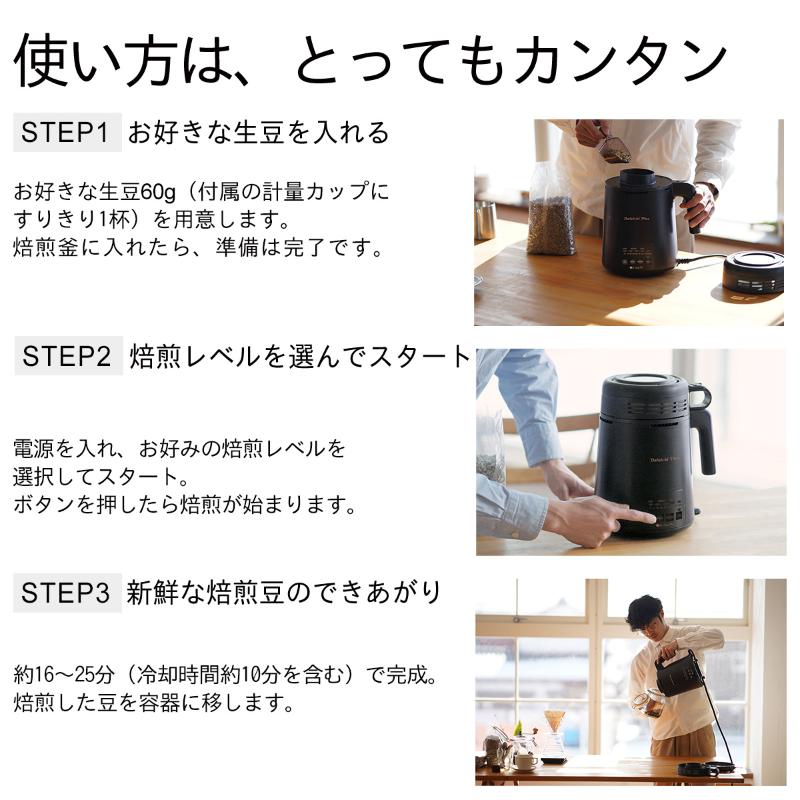 使い方は、とってもカンタン

STEP1 お好きな生豆を入れる

お好きな生豆60g（付属の計量カップにすりきり1杯）を用意します。
焙煎釜に入れたら、準備は完了です。

STEP2 焙煎レベルを選んでスタート

電源を入れ、お好みの焙煎レベルを選択してスタート。
ボタンを押したら焙煎が始まります。

STEP3 新鮮な焙煎豆のできあがり

約16～25分（冷却時間約10分を含む）で完成。
焙煎した豆を容器に移します。