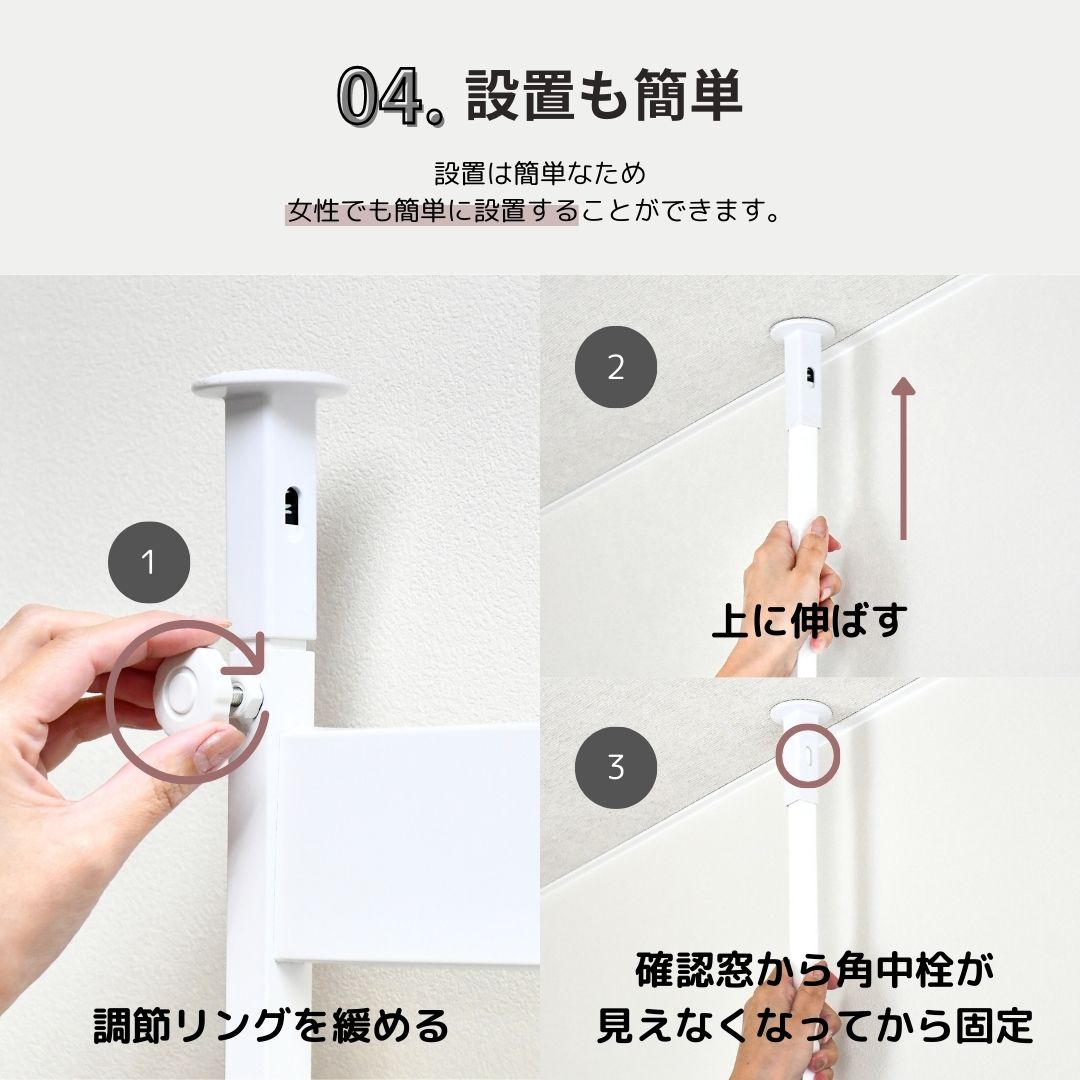 04. 設置も簡単

設置は簡単なため
女性でも簡単に設置することができます。

1

調節リングを緩める

2

上に伸ばす

3

確認窓から角中栓が
見えなくなってから固定