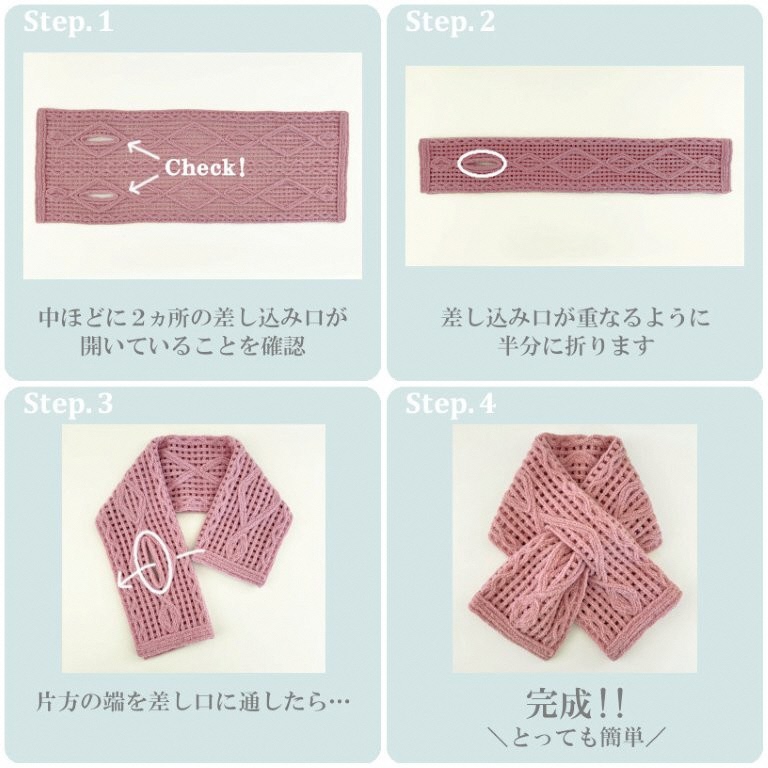 Step. 1

Check!

中ほどに2ヵ所の差し込み口が開いていることを確認

Step. 2

差し込み口が重なるように半分に折ります

Step. 3

片方の端を差し口に通したら…

Step. 4

完成!!
＼とっても簡単／