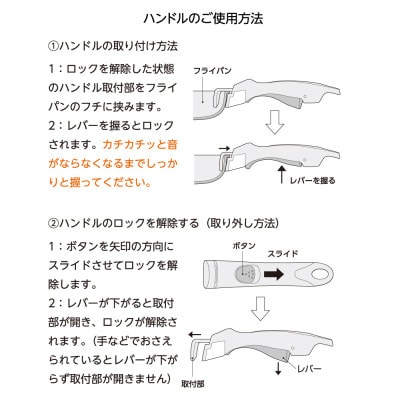 ハンドルのご使用方法

①ハンドルの取り付け方法

1：ロックを解除した状態のハンドル取付部をフライパンのフチに挟みます。
2：レバーを握るとロックされます。カチカチッと音がならなくなるまでしっかりと握ってください。

フライパン

レバーを握る

②ハンドルのロックを解除する（取り外し方法）

1：ボタンを矢印の方向にスライドさせてロックを解除します。
2：レバーが下がると取付部が開き、ロックが解除されます。（手などでおさえられているとレバーが下がらず取付部が開きません）

ボタン
スライド

レバー
取付部