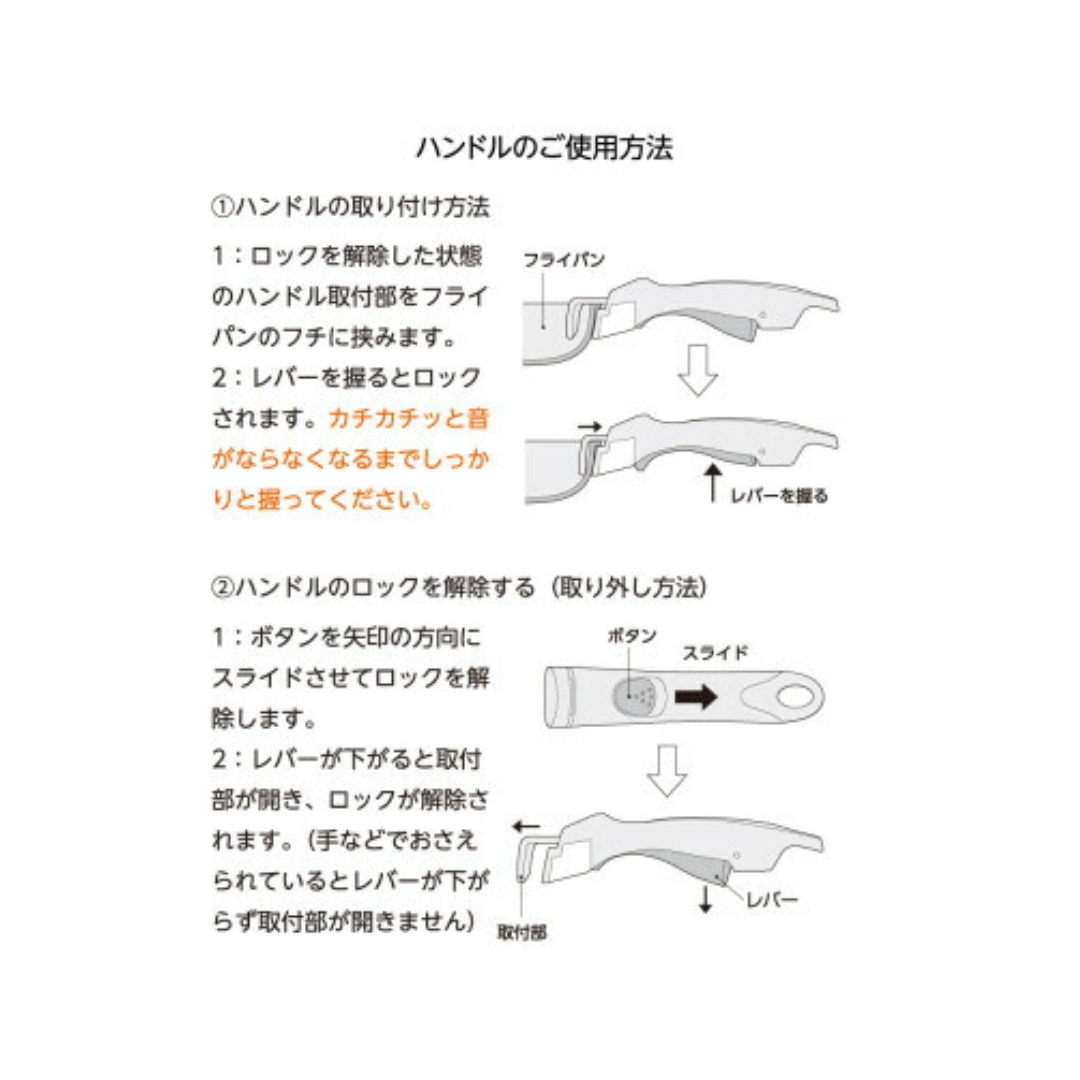 ハンドルのご使用方法

①ハンドルの取り付け方法

1：ロックを解除した状態のハンドル取付部をフライパンのフチに挟みます。

2：レバーを握るとロックされます。カチカチッと音がならなくなるまでしっかりと握ってください。

フライパン

レバーを握る

②ハンドルのロックを解除する（取り外し方法）

1：ボタンを矢印の方向にスライドさせてロックを解除します。

2：レバーが下がると取付部が開き、ロックが解除されます。（手などでおさえられているとレバーが下がらず取付部が開きません）

ボタン

スライド

レバー

取付部