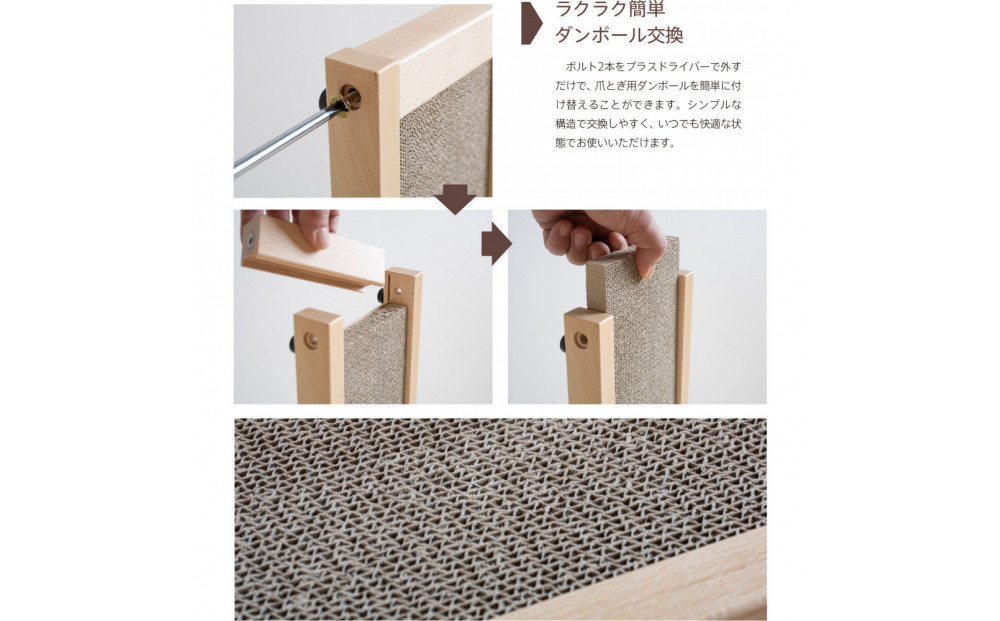 ラクラク簡単
ダンボール交換

ボルト2本をプラスドライバーで外すだけで、爪とぎ用ダンボールを簡単に付け替えることができます。シンプルな構造で交換しやすく、いつでも快適な状態でお使いいただけます。