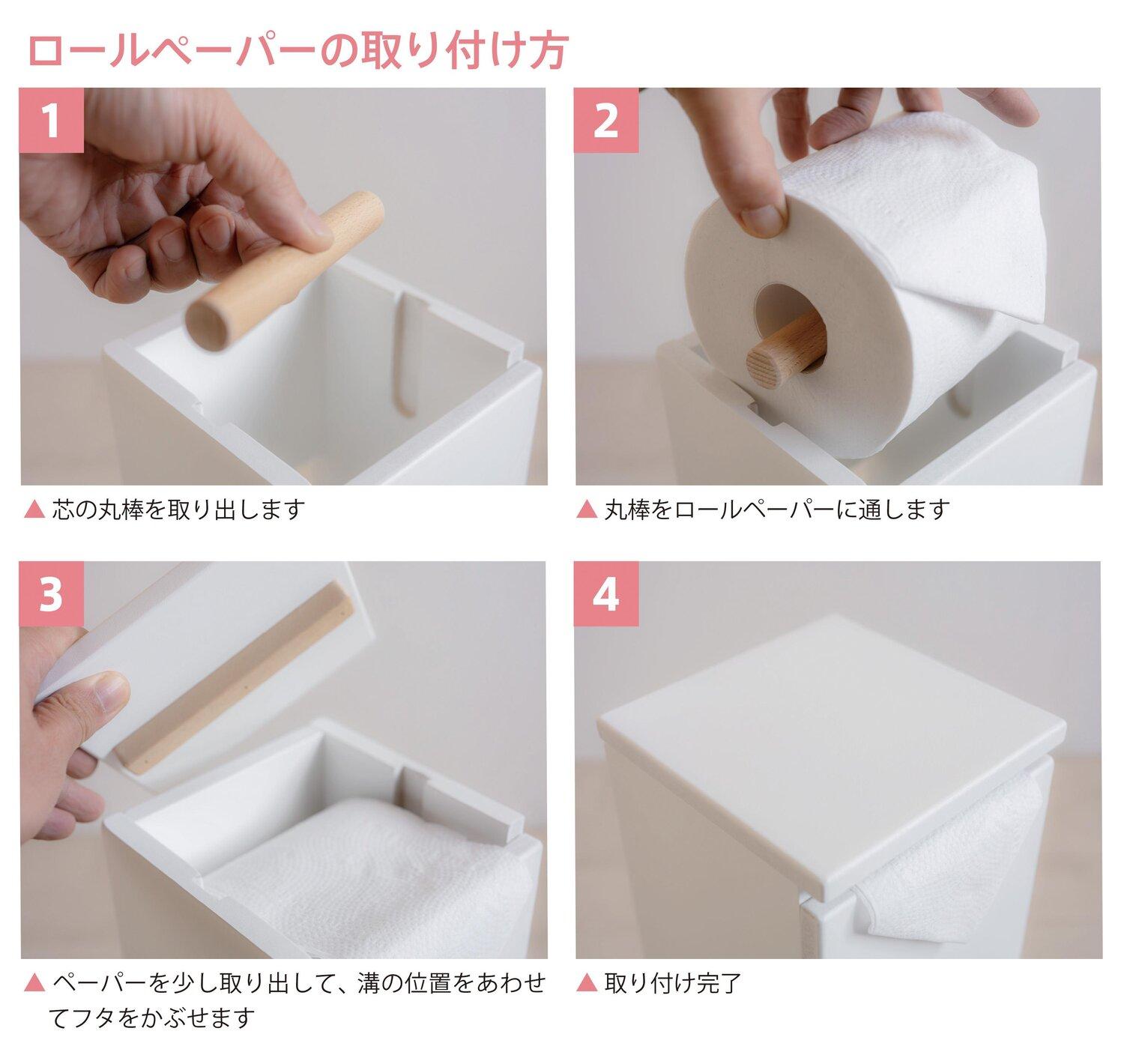 ロールペーパーの取り付け方

1

▲ 芯の丸棒を取り出します

2

▲ 丸棒をロールペーパーに通します

3

▲ ペーパーを少し取り出して、溝の位置をあわせてフタをかぶせます

4

▲ 取り付け完了