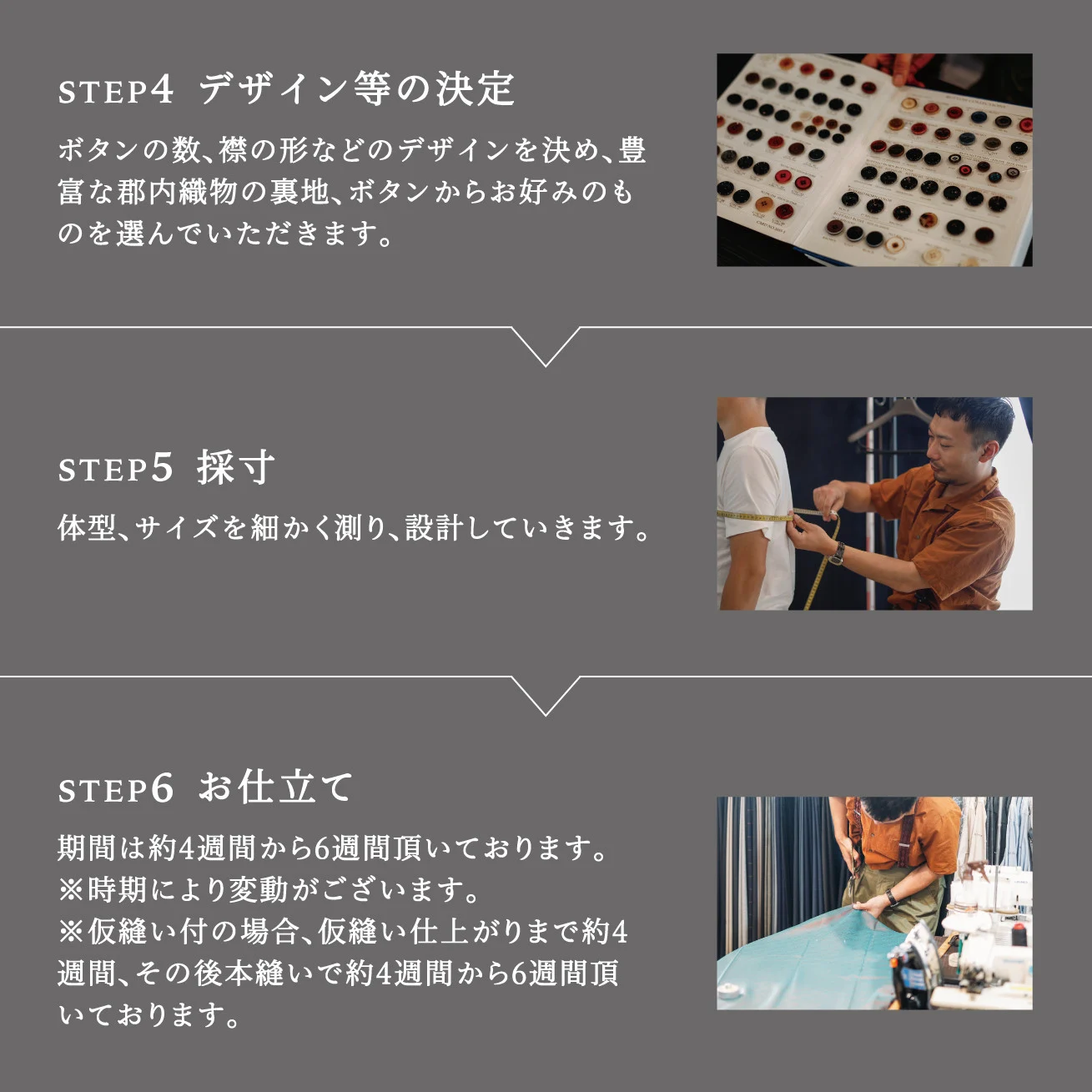 STEP4 デザイン等の決定

ボタンの数、襟の形などのデザインを決め、豊富な郡内織物の裏地、ボタンからお好みのものを選んでいただきます。

STEP5 採寸

体型、サイズを細かく測り、設計していきます。

STEP6 お仕立て

期間は約4週間から6週間頂いております。
※時期により変動がございます。
※仮縫い付の場合、仮縫い仕上がりまで約4週間、その後本縫いで約4週間から6週間頂いております。