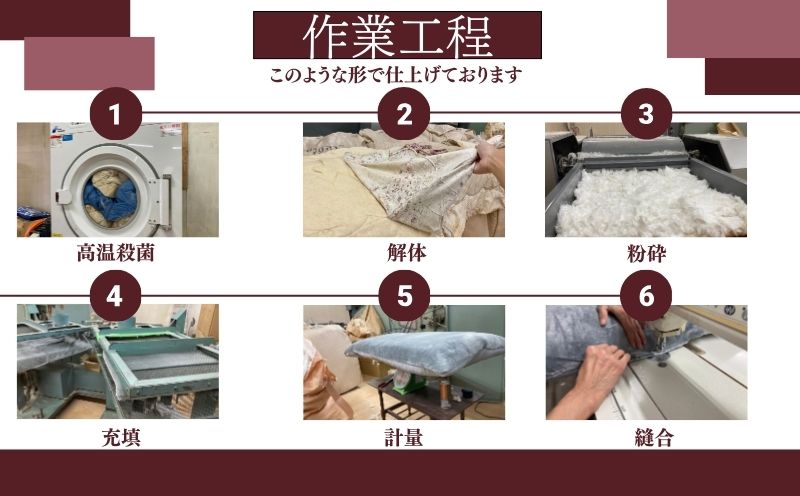 作業工程

このような形で仕上げております

1

高温殺菌

2

解体

3

粉砕

4

充填

5

計量

6

縫合