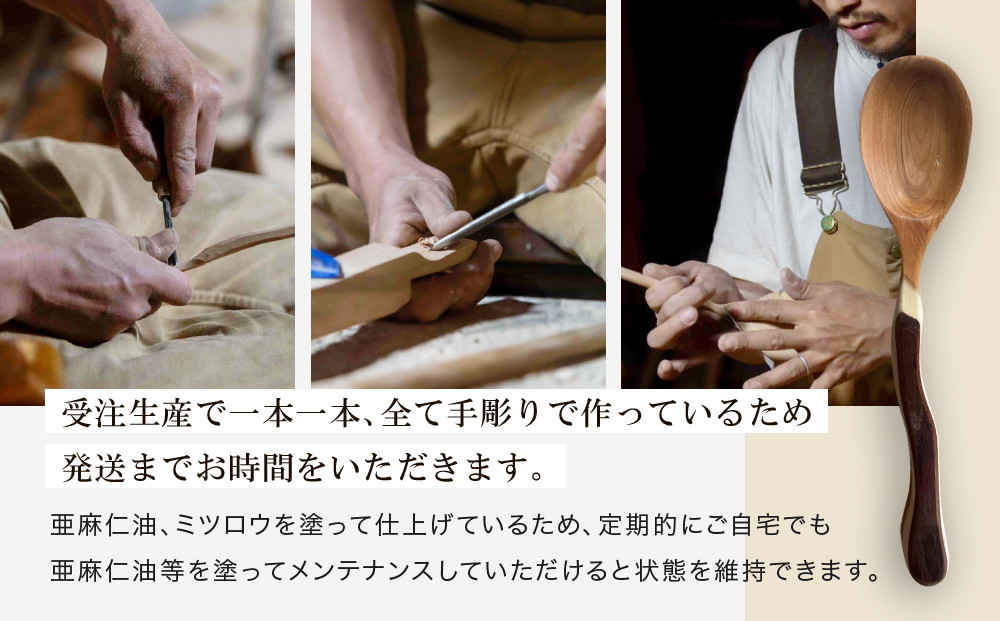 受注生産で一本一本、全て手彫りで作っているため
発送までお時間をいただきます。

亜麻仁油、ミツロウを塗って仕上げているため、定期的にご自宅でも
亜麻仁油等を塗ってメンテナンスしていただけると状態を維持できます。