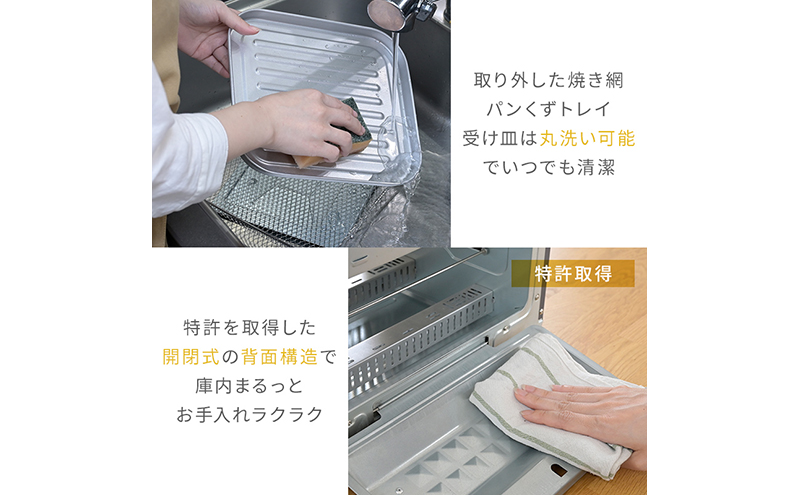 取り外した焼き網
パンくずトレイ
受け皿は丸洗い可能
でいつでも清潔

特許取得

特許を取得した
開閉式の背面構造で
庫内まるっと
お手入れラクラク