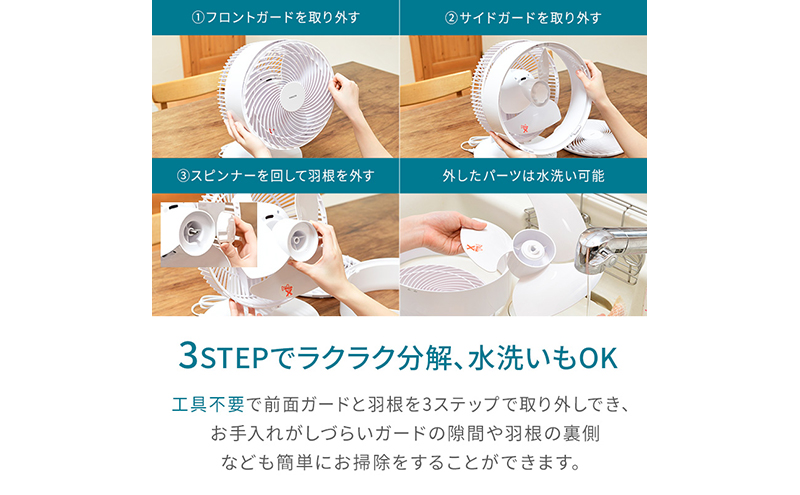 ①フロントガードを取り外す

②サイドガードを取り外す

③スピンナーを回して羽根を外す

外したパーツは水洗い可能

3STEPでラクラク分解、水洗いもOK

工具不要で前面ガードと羽根を3ステップで取り外しでき、お手入れがしづらいガードの隙間や羽根の裏側なども簡単にお掃除をすることができます。