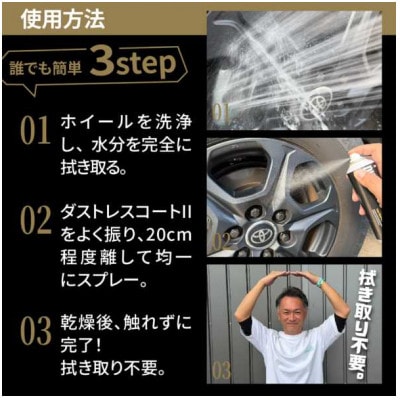 使用方法

誰でも簡単 3step

01 ホイールを洗浄し、水分を完全に拭き取る。

02 ダストレスコートIIをよく振り、20cm程度離して均一にスプレー。

03 乾燥後、触れずに完了！
拭き取り不要。

01

02

03

拭き取り不要。