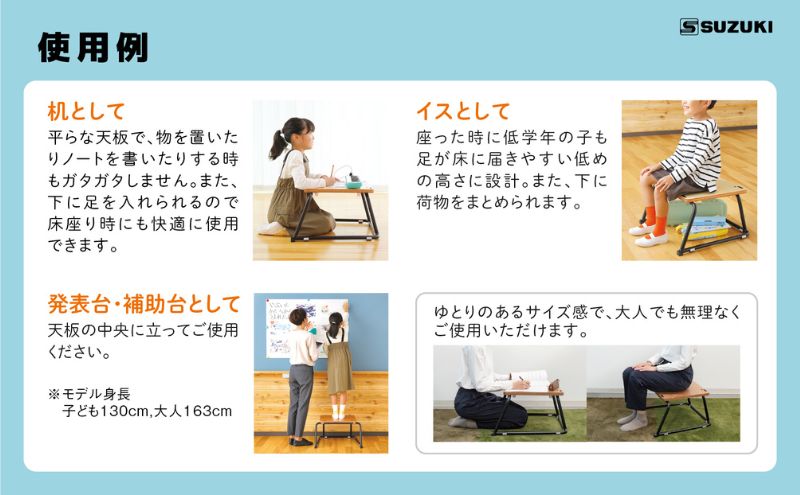 使用例

SUZUKI

机として
平らな天板で、物を置いたりノートを書いたりする時もガタガタしません。また、下に足を入れられるので床座り時にも快適に使用できます。

イスとして
座った時に低学年の子も足が床に届きやすい低めの高さに設計。また、下に荷物をまとめられます。

発表台・補助台として
天板の中央に立ってご使用ください。

※モデル身長
子ども130cm,大人163cm

ゆとりのあるサイズ感で、大人でも無理なくご使用いただけます。