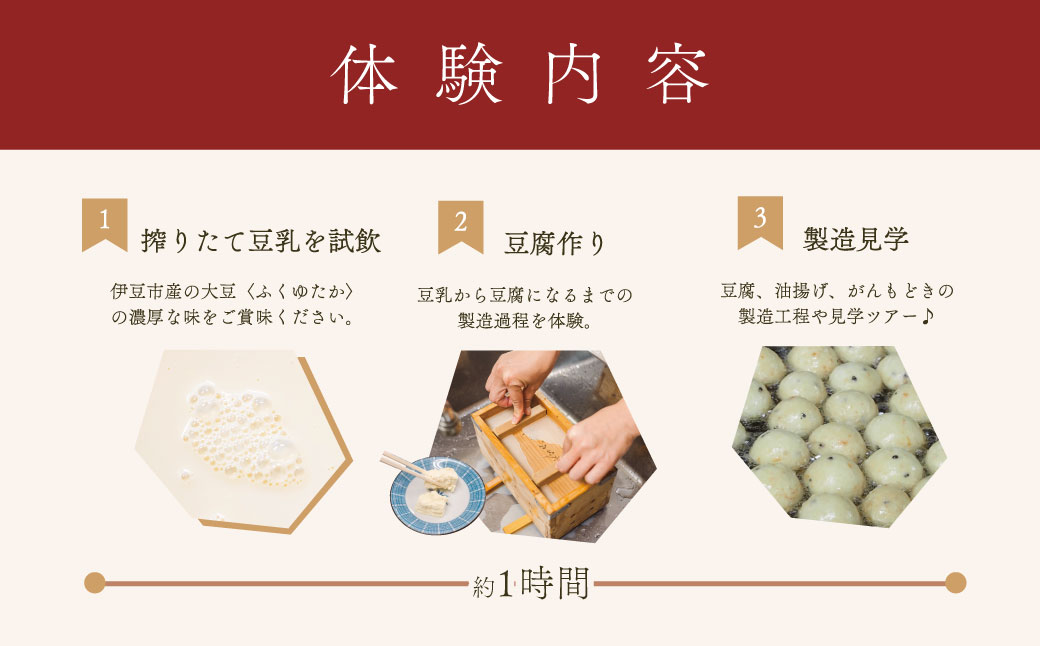 体験内容

1 搾りたて豆乳を試飲

伊豆市産の大豆〈ふくゆたか〉の濃厚な味をご賞味ください。

2 豆腐作り

豆乳から豆腐になるまでの製造過程を体験。

3 製造見学

豆腐、油揚げ、がんもどきの製造工程や見学ツアー♪

約1時間