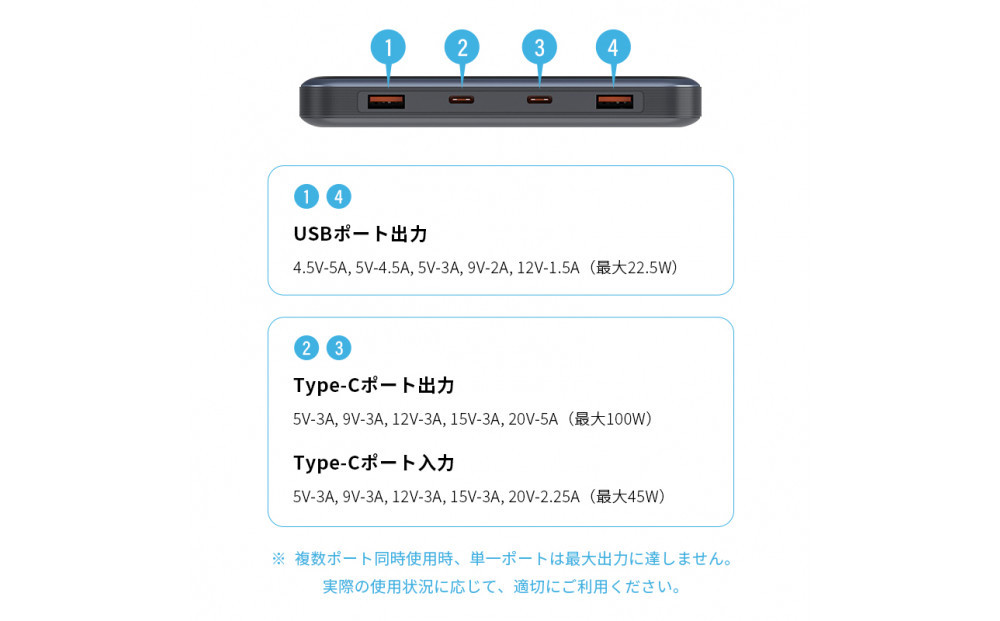 1 2 3 4

1 4
USBポート出力
4.5V-5A, 5V-4.5A, 5V-3A, 9V-2A, 12V-1.5A（最大22.5W）

2 3
Type-Cポート出力
5V-3A, 9V-3A, 12V-3A, 15V-3A, 20V-5A（最大100W）

Type-Cポート入力
5V-3A, 9V-3A, 12V-3A, 15V-3A, 20V-2.25A（最大45W）

※ 複数ポート同時使用時、単一ポートは最大出力に達しません。
実際の使用状況に応じて、適切にご利用ください。