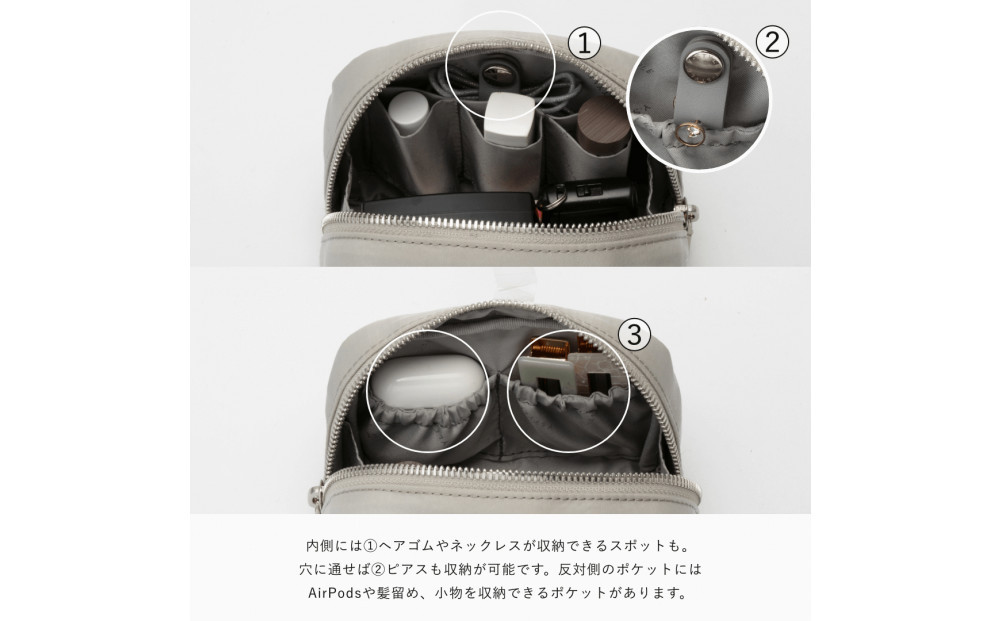 ①

②

③

内側には①ヘアゴムやネックレスが収納できるスポットも。
穴に通せば②ピアスも収納が可能です。反対側のポケットには
AirPodsや髪留め、小物を収納できるポケットがあります。