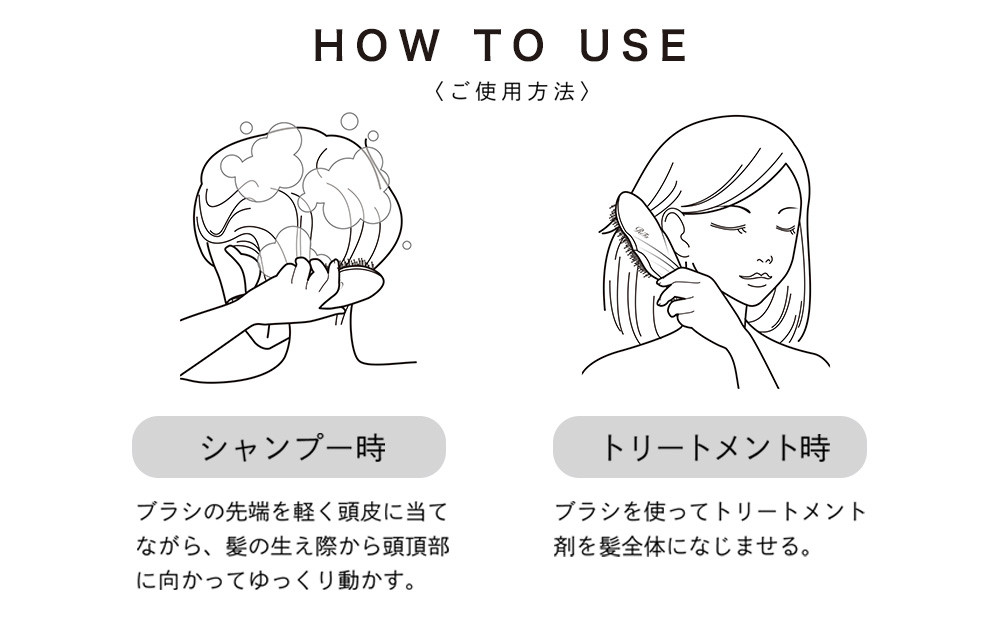 HOW TO USE
〈ご使用方法〉

シャンプー時

ブラシの先端を軽く頭皮に当てながら、髪の生え際から頭頂部に向かってゆっくり動かす。

トリートメント時

ブラシを使ってトリートメント剤を髪全体になじませる。