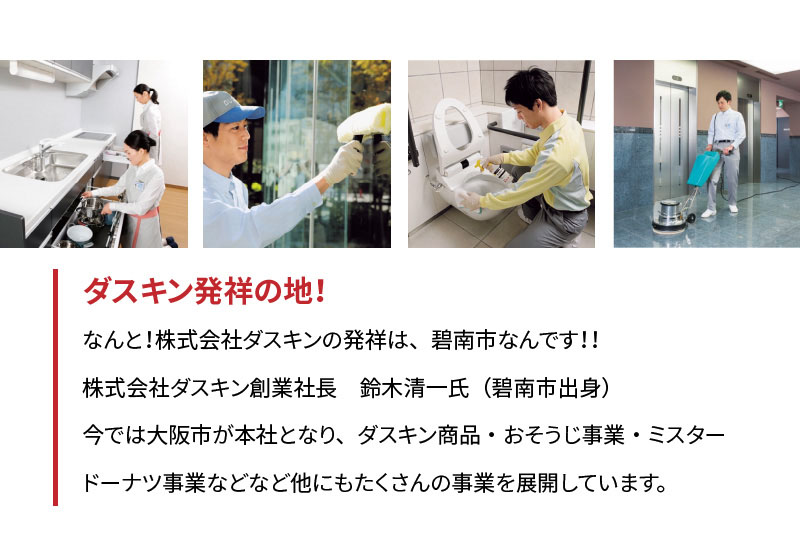 ダスキン発祥の地!

なんと!株式会社ダスキンの発祥は、碧南市なんです!!

株式会社ダスキン創業社長　鈴木清一氏（碧南市出身）

今では大阪市が本社となり、ダスキン商品・おそうじ事業・ミスタードーナツ事業などなど他にもたくさんの事業を展開しています。