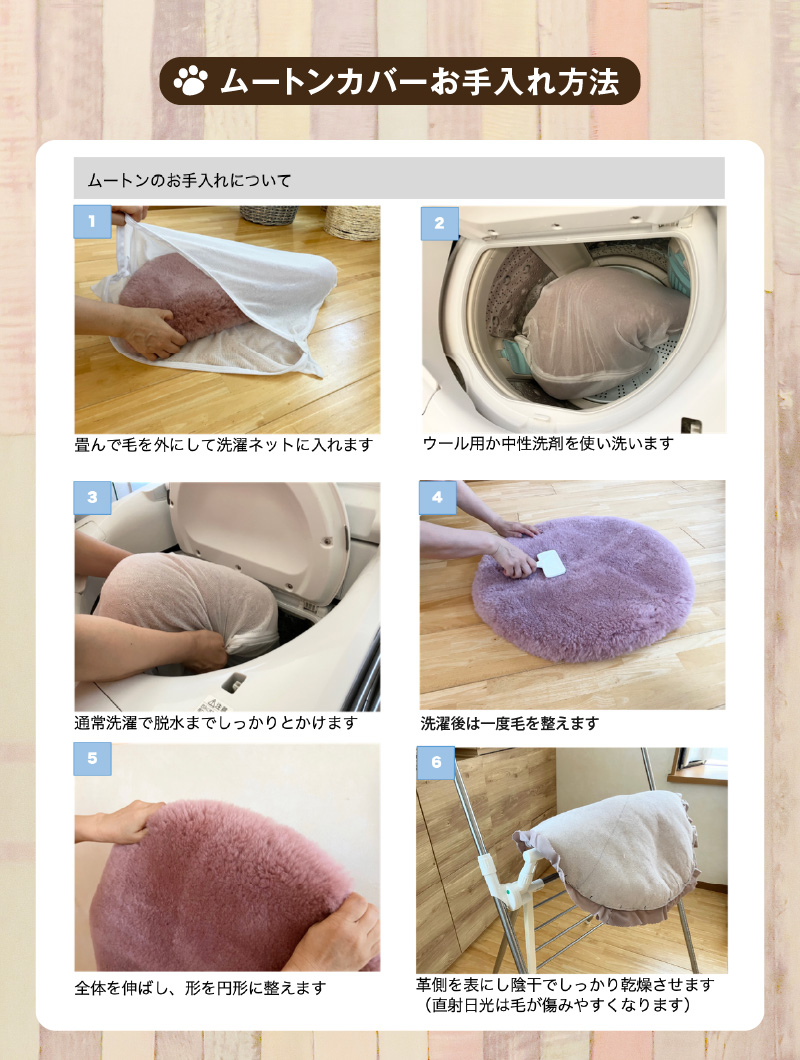 ムートンカバーお手入れ方法

ムートンのお手入れについて

1
畳んで毛を外にして洗濯ネットに入れます

2
ウール用か中性洗剤を使い洗います

3
通常洗濯で脱水までしっかりとかけます

4
洗濯後は一度毛を整えます

5
全体を伸ばし、形を円形に整えます

6
革側を表にし陰干でしっかり乾燥させます
（直射日光は毛が傷みやすくなります）