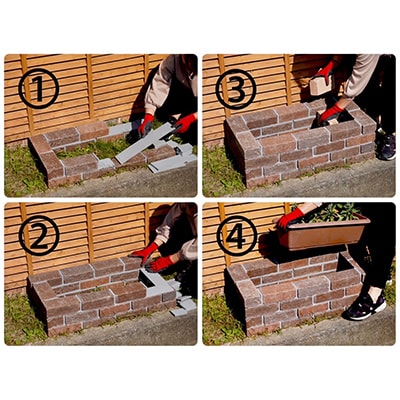 ①

③

②

④