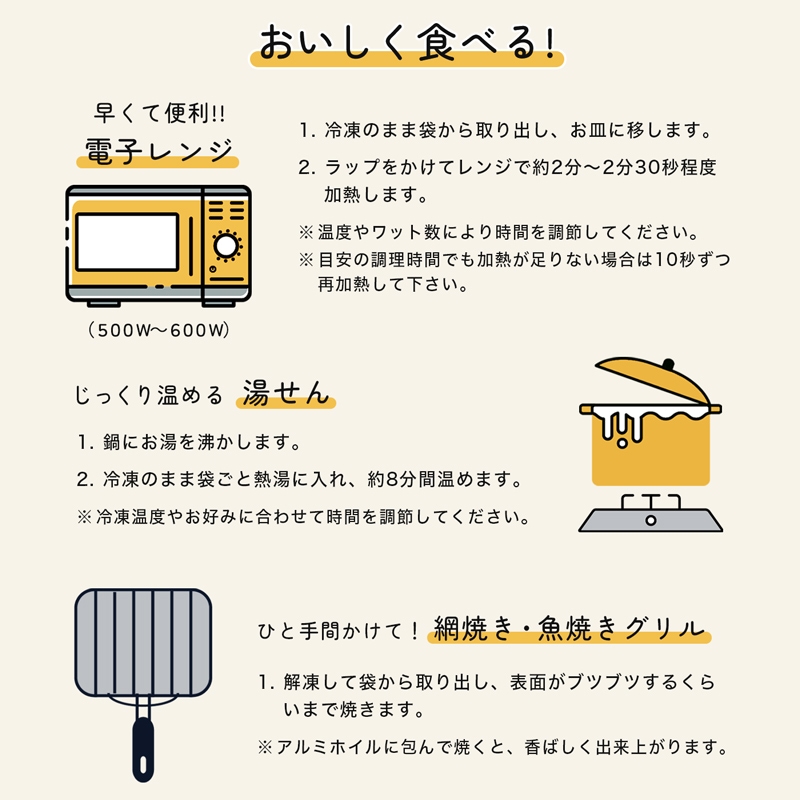 おいしく食べる!

早くて便利!!
電子レンジ

(500W〜600W)

1. 冷凍のまま袋から取り出し、お皿に移します。

2. ラップをかけてレンジで約2分〜2分30秒程度加熱します。

※温度やワット数により時間を調節してください。
※目安の調理時間でも加熱が足りない場合は10秒ずつ再加熱して下さい。

じっくり温める 湯せん

1. 鍋にお湯を沸かします。

2. 冷凍のまま袋ごと熱湯に入れ、約8分間温めます。

※冷凍温度やお好みに合わせて時間を調節してください。

ひと手間かけて! 網焼き・魚焼きグリル

1. 解凍して袋から取り出し、表面がブツブツするくらいまで焼きます。

※アルミホイルに包んで焼くと、香ばしく出来上がります。