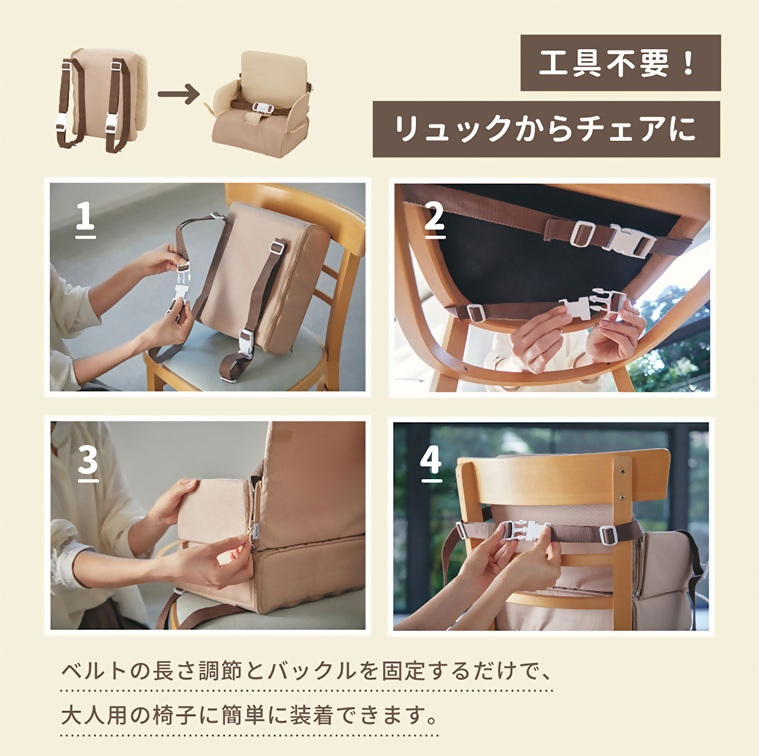 工具不要！

リュックからチェアに

1

2

3

4

ベルトの長さ調節とバックルを固定するだけで、

大人用の椅子に簡単に装着できます。