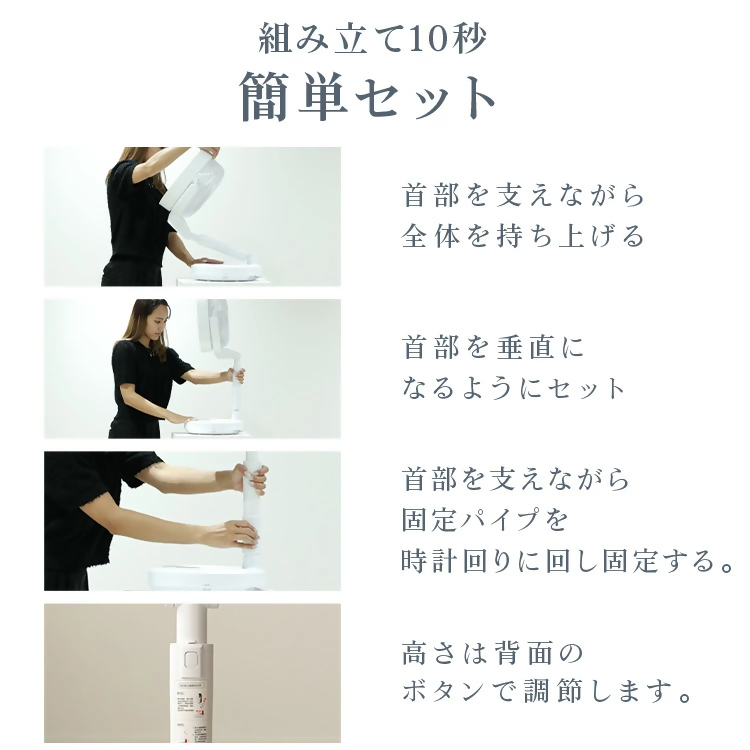 組み立て10秒
簡単セット

首部を支えながら
全体を持ち上げる

首部を垂直に
なるようにセット

首部を支えながら
固定パイプを
時計回りに回し固定する。

高さは背面の
ボタンで調節します。