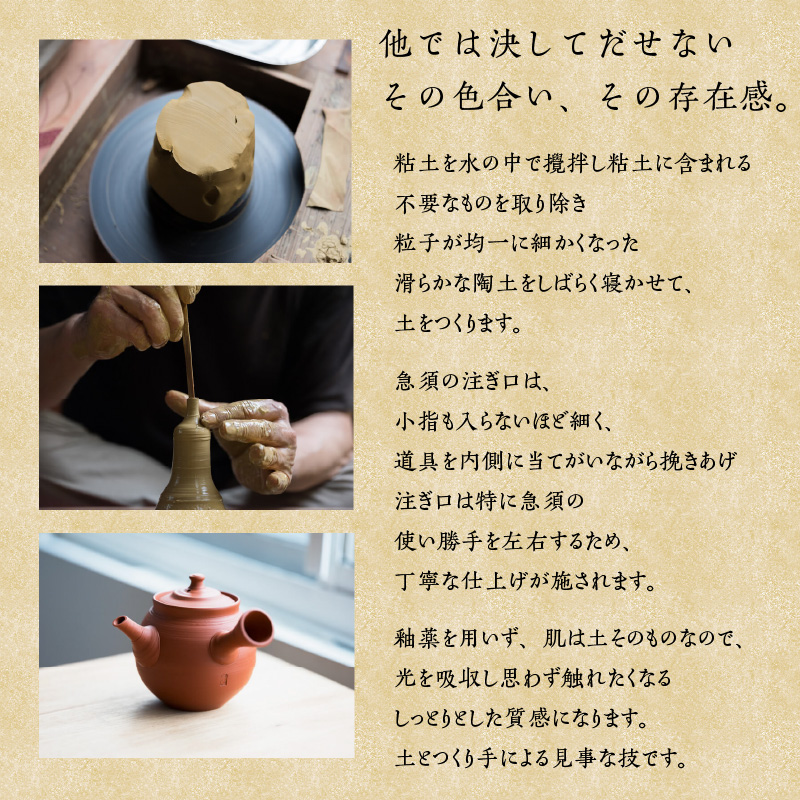 他では決してだせない
その色合い、その存在感。

粘土を水の中で攪拌し粘土に含まれる
不要なものを取り除き
粒子が均一に細かくなった
滑らかな陶土をしばらく寝かせて、
土をつくります。

急須の注ぎ口は、
小指も入らないほど細く、
道具を内側に当てがいながら挽きあげ
注ぎ口は特に急須の
使い勝手を左右するため、
丁寧な仕上げが施されます。

釉薬を用いず、肌は土そのものなので、
光を吸収し思わず触れたくなる
しっとりとした質感になります。
土とつくり手による見事な技です。