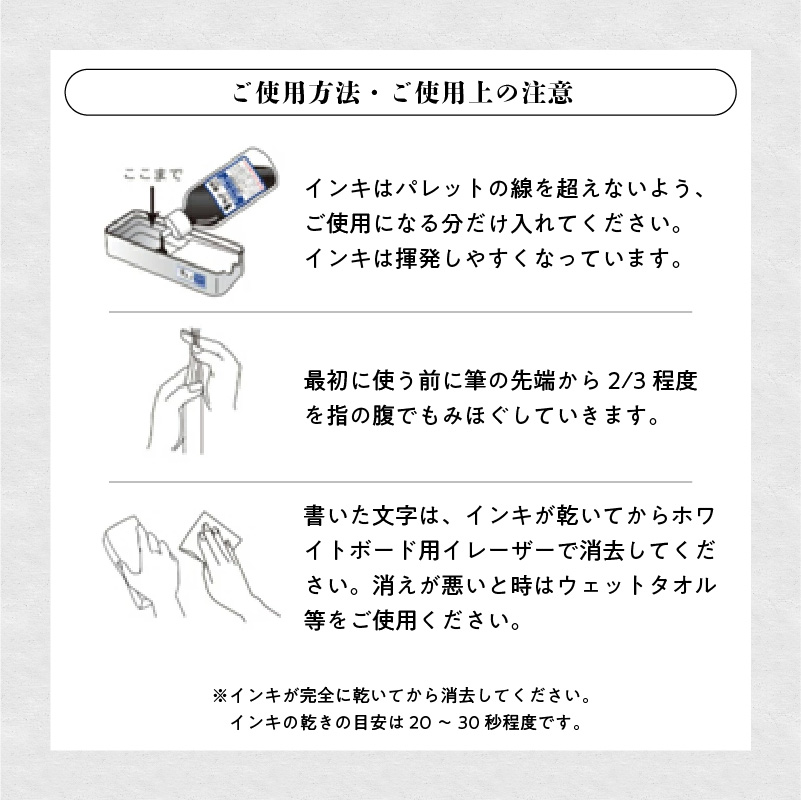 ご使用方法・ご使用上の注意

ここまで

インキはパレットの線を超えないよう、ご使用になる分だけ入れてください。インキは揮発しやすくなっています。

最初に使う前に筆の先端から 2/3 程度を指の腹でもみほぐしていきます。

書いた文字は、インキが乾いてからホワイトボード用イレーザーで消去してください。消えが悪いと時はウェットタオル等をご使用ください。

※インキが完全に乾いてから消去してください。
インキの乾きの目安は 20 ～ 30 秒程度です。