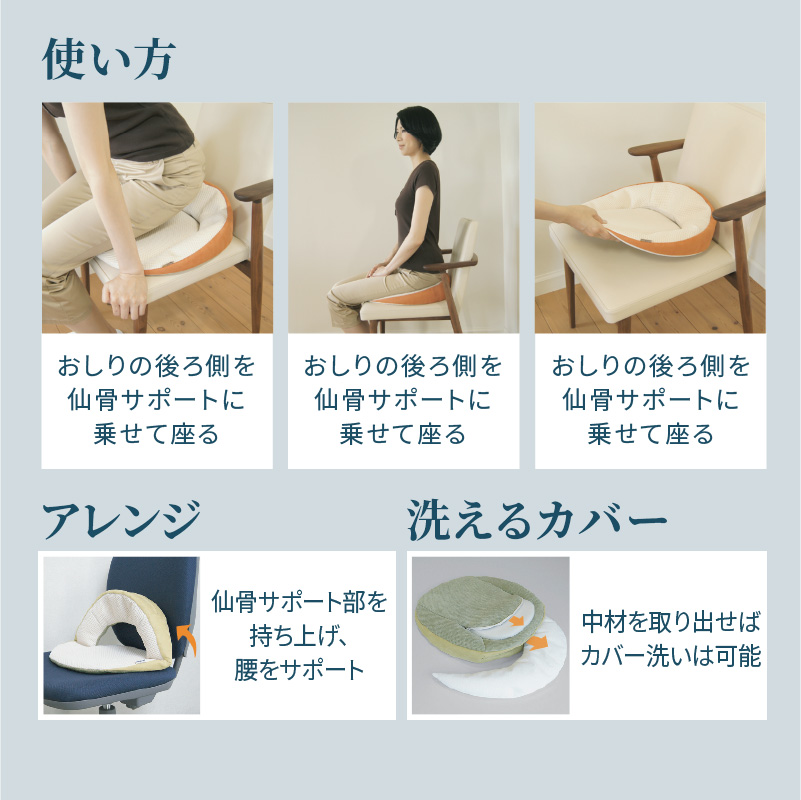 使い方

おしりの後ろ側を仙骨サポートに乗せて座る

おしりの後ろ側を仙骨サポートに乗せて座る

おしりの後ろ側を仙骨サポートに乗せて座る

アレンジ

仙骨サポート部を持ち上げ、腰をサポート

洗えるカバー

中材を取り出せばカバー洗いは可能