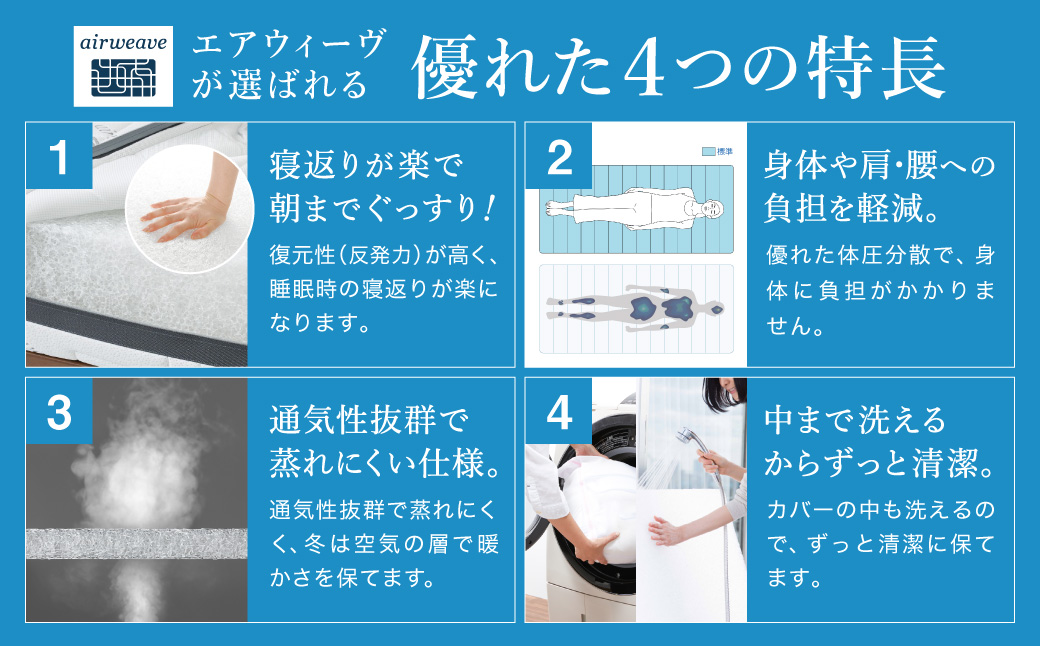 airweave

エアウィーヴが選ばれる

優れた4つの特長

1

寝返りが楽で朝までぐっすり！

復元性（反発力）が高く、睡眠時の寝返りが楽になります。

2

標準

身体や肩・腰への負担を軽減。

優れた体圧分散で、身体に負担がかかりません。

3

通気性抜群で蒸れにくい仕様。

通気性抜群で蒸れにくく、冬は空気の層で暖かさを保てます。

4

中まで洗えるからずっと清潔。

カバーの中も洗えるので、ずっと清潔に保てます。