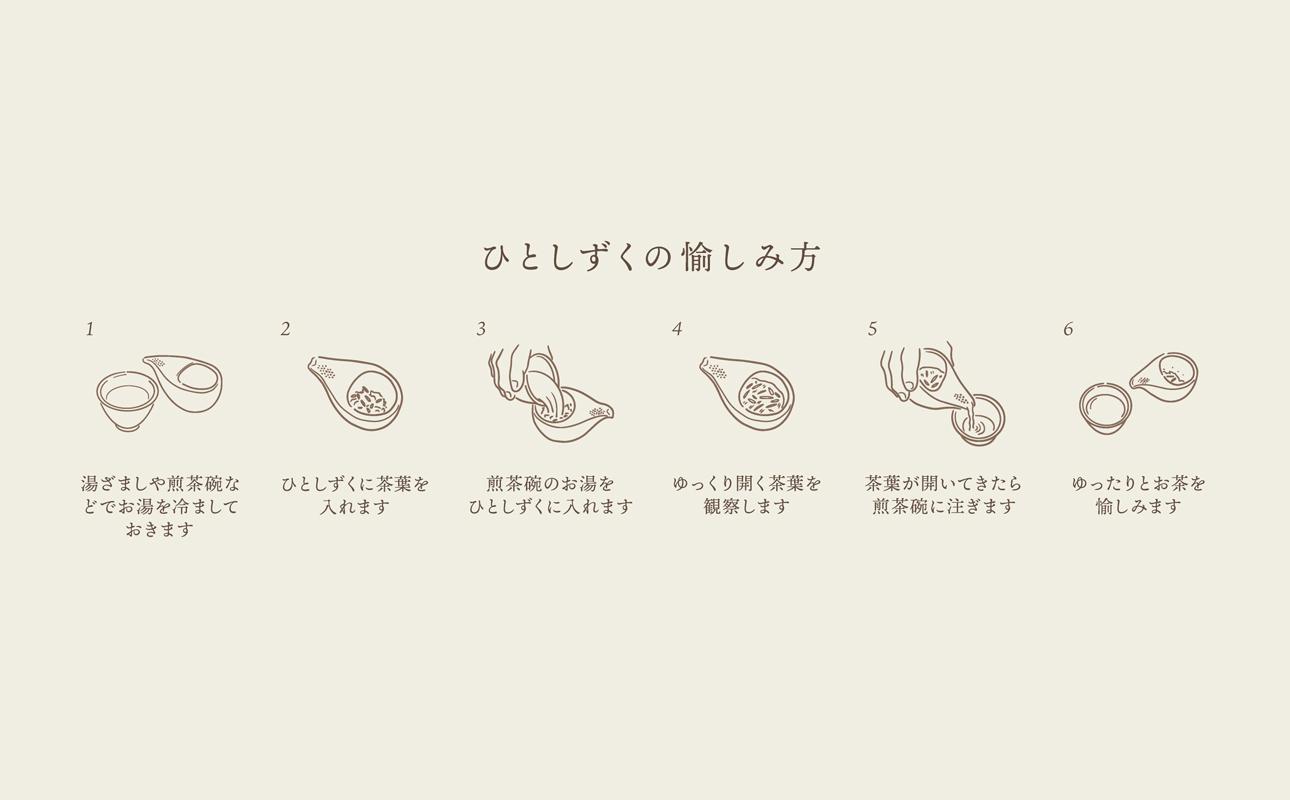 ひとしずくの愉しみ方

1
湯ざましや煎茶碗などでお湯を冷ましておきます

2
ひとしずくに茶葉を入れます

3
煎茶碗のお湯をひとしずくに入れます

4
ゆっくり開く茶葉を観察します

5
茶葉が開いてきたら煎茶碗に注ぎます

6
ゆったりとお茶を愉しみます