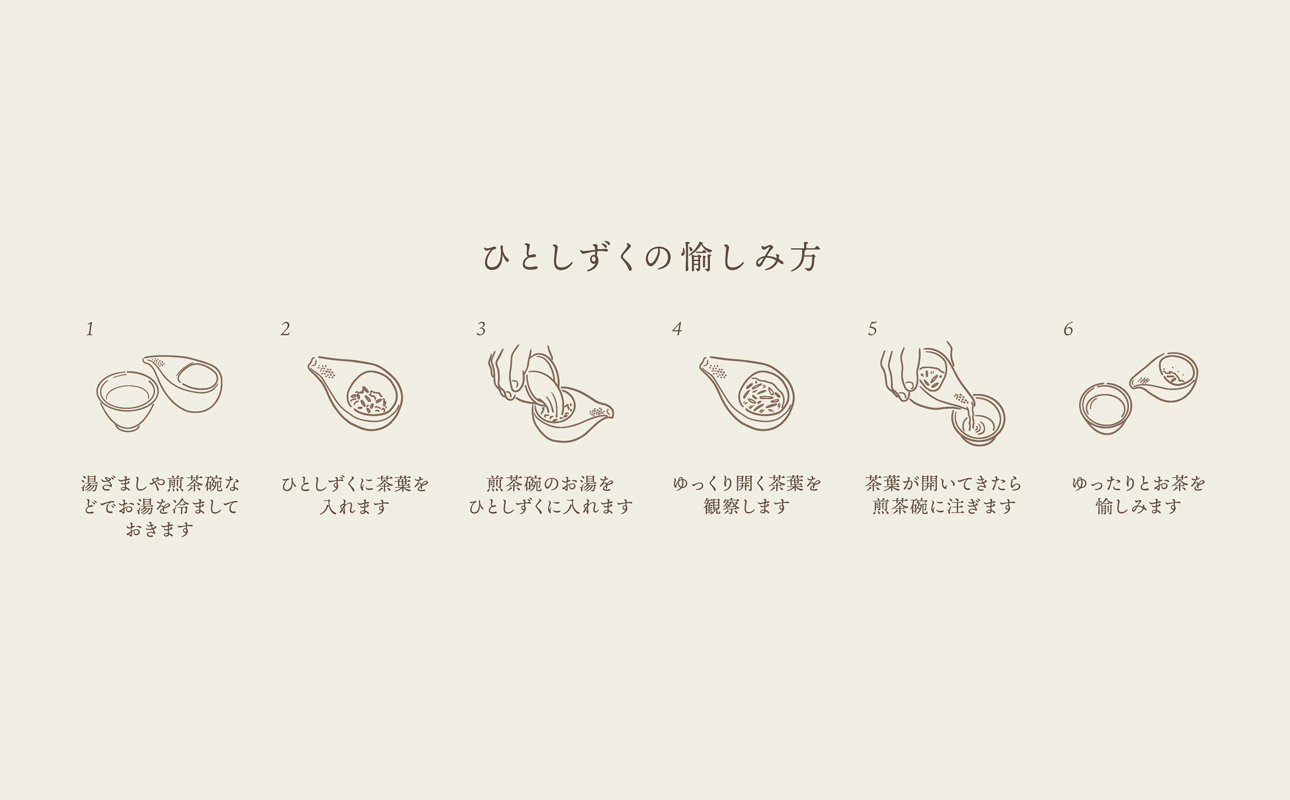 ひとしずくの愉しみ方

1
湯ざましや煎茶碗などでお湯を冷ましておきます

2
ひとしずくに茶葉を入れます

3
煎茶碗のお湯をひとしずくに入れます

4
ゆっくり開く茶葉を観察します

5
茶葉が開いてきたら煎茶碗に注ぎます

6
ゆったりとお茶を愉しみます