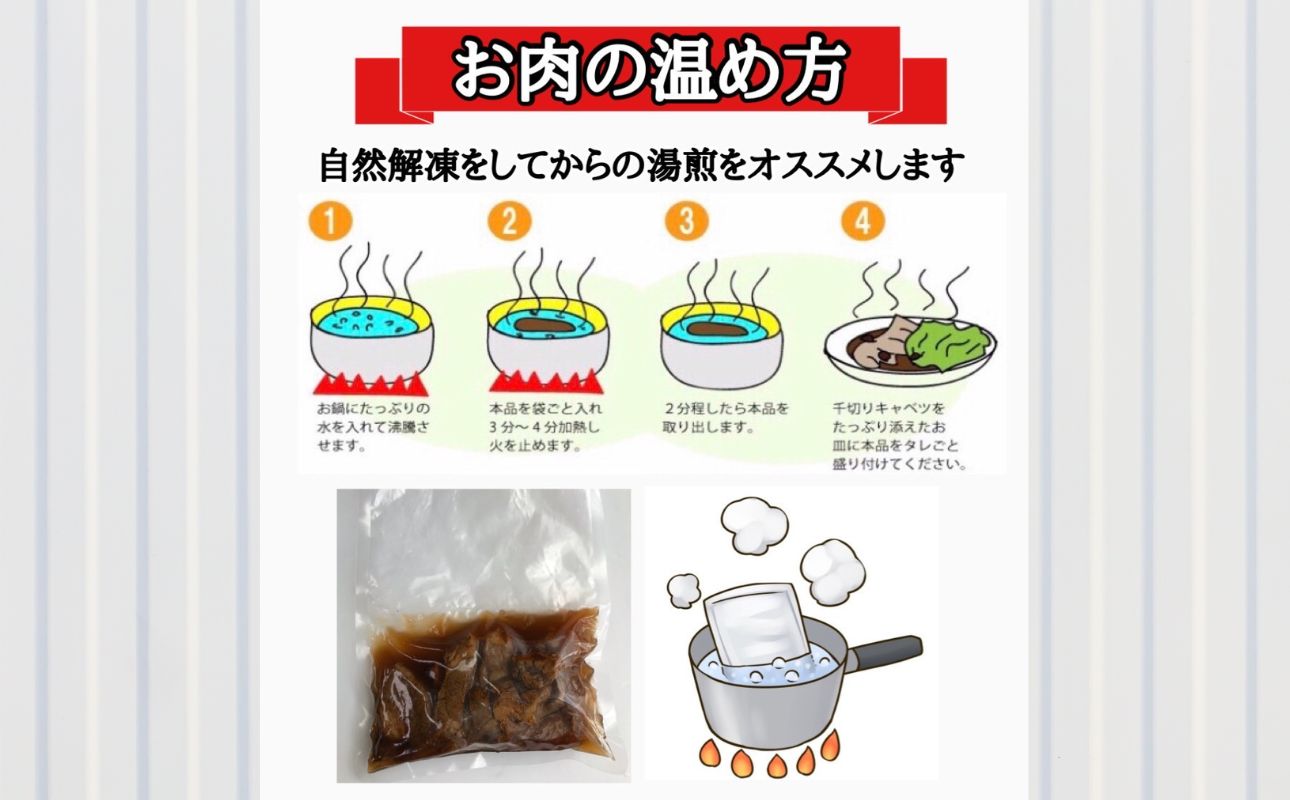 お肉の温め方

自然解凍をしてからの湯煎をオススメします

1

お鍋にたっぷりの水を入れて沸騰させます。

2

本品を袋ごと入れ3分～4分加熱し火を止めます。

3

2分程したら本品を取り出します。

4

千切りキャベツをたっぷり添えたお皿に本品をタレごと盛り付けてください。