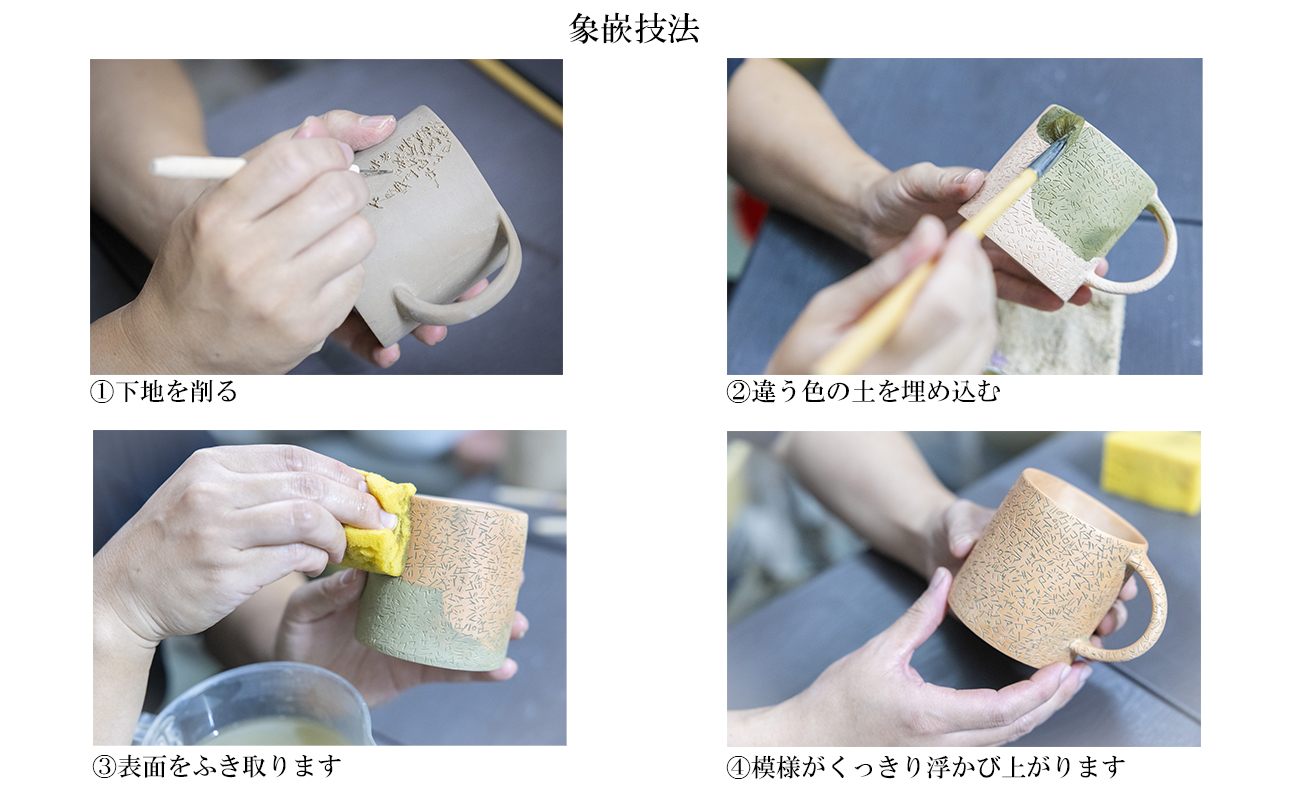 象嵌技法

①下地を削る

②違う色の土を埋め込む

③表面をふき取ります

④模様がくっきり浮かび上がります