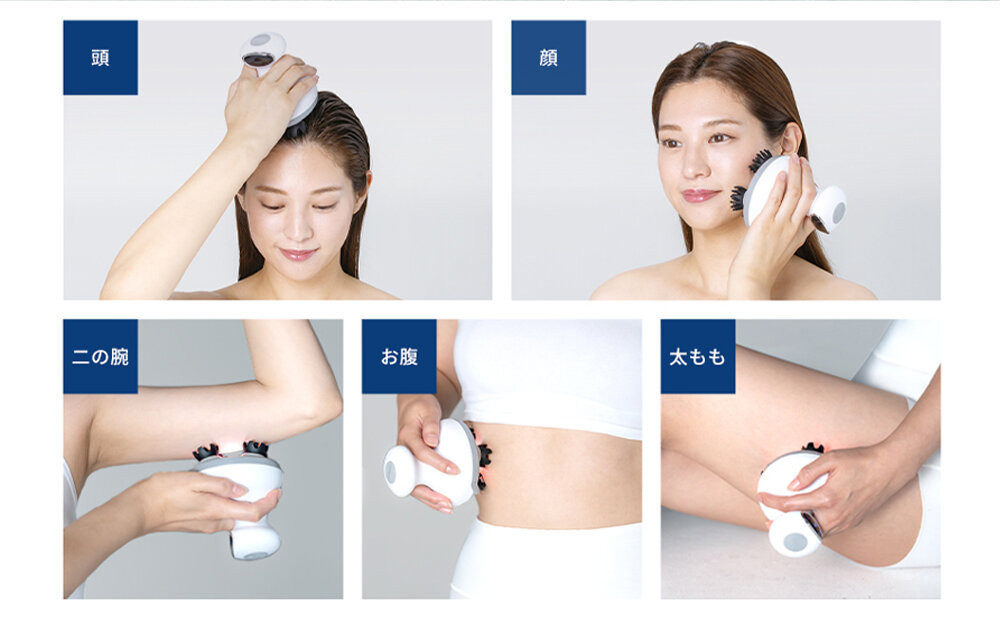 頭

顔

二の腕

お腹

太もも