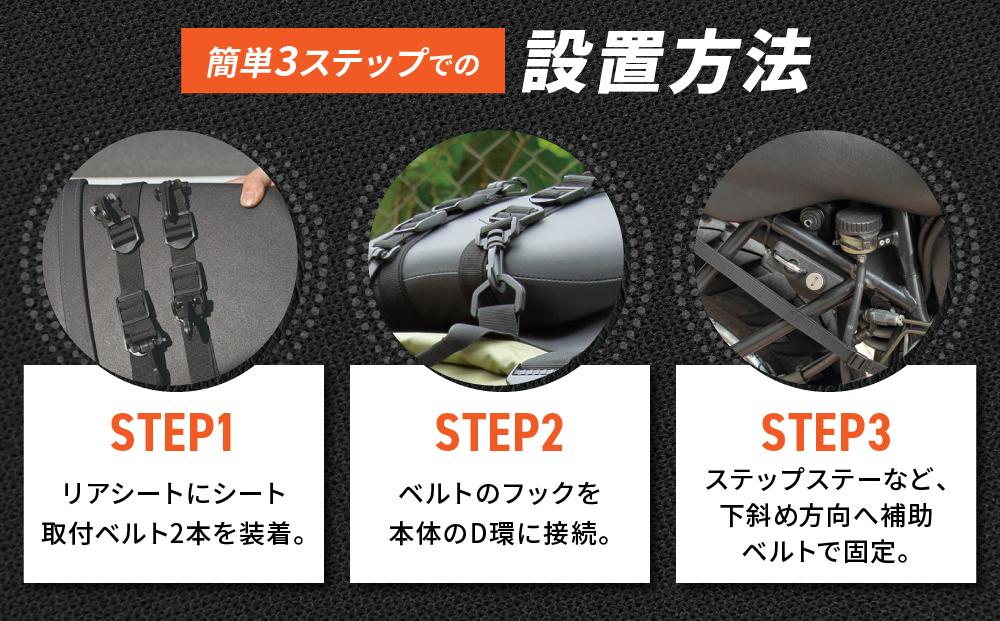 簡単3ステップでの 設置方法

STEP1
リアシートにシート取付ベルト2本を装着。

STEP2
ベルトのフックを本体のD環に接続。

STEP3
ステップステーなど、下斜め方向へ補助ベルトで固定。