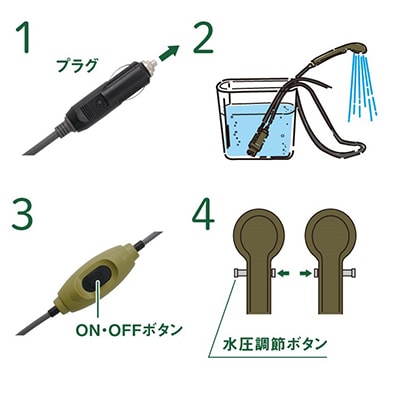 1

プラグ

2

3

ON・OFFボタン

4

水圧調節ボタン