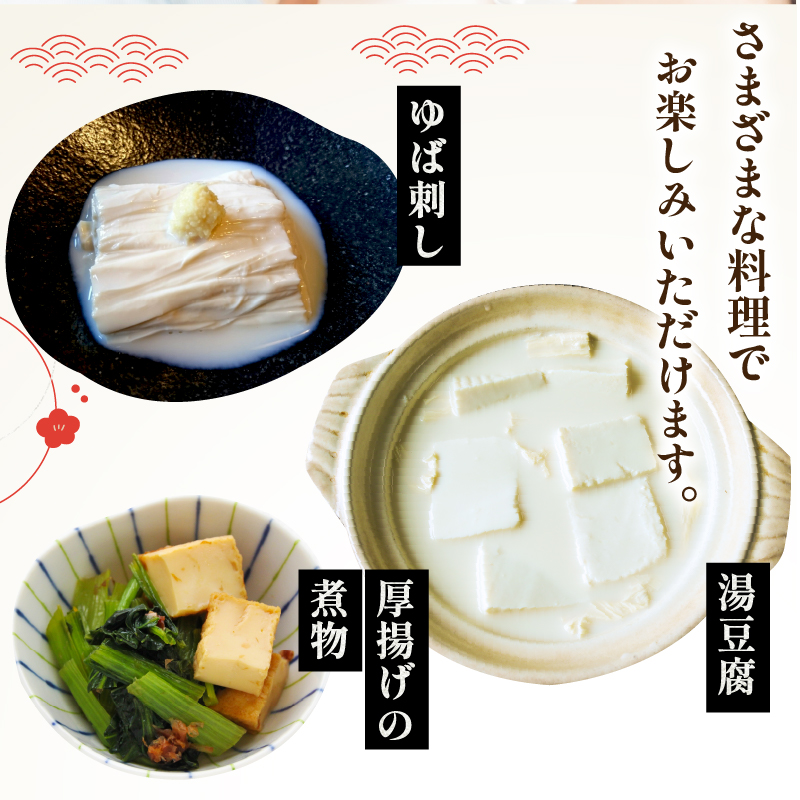 さまざまな料理で
お楽しみいただけます。

ゆば刺し

湯豆腐

厚揚げの
煮物