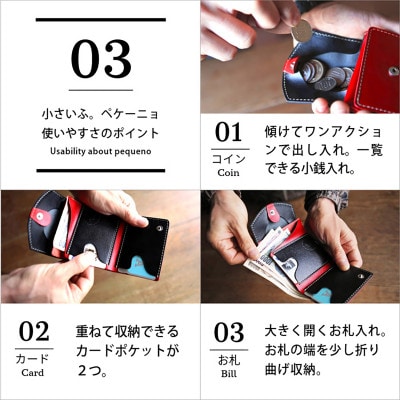 03

小さいふ。ペケーニョ
使いやすさのポイント
Usability about pequeno

01
コイン
Coin

傾けてワンアクションで出し入れ。一覧できる小銭入れ。

02
カード
Card

重ねて収納できるカードポケットが２つ。

03
お札
Bill

大きく開くお札入れ。お札の端を少し折り曲げ収納。